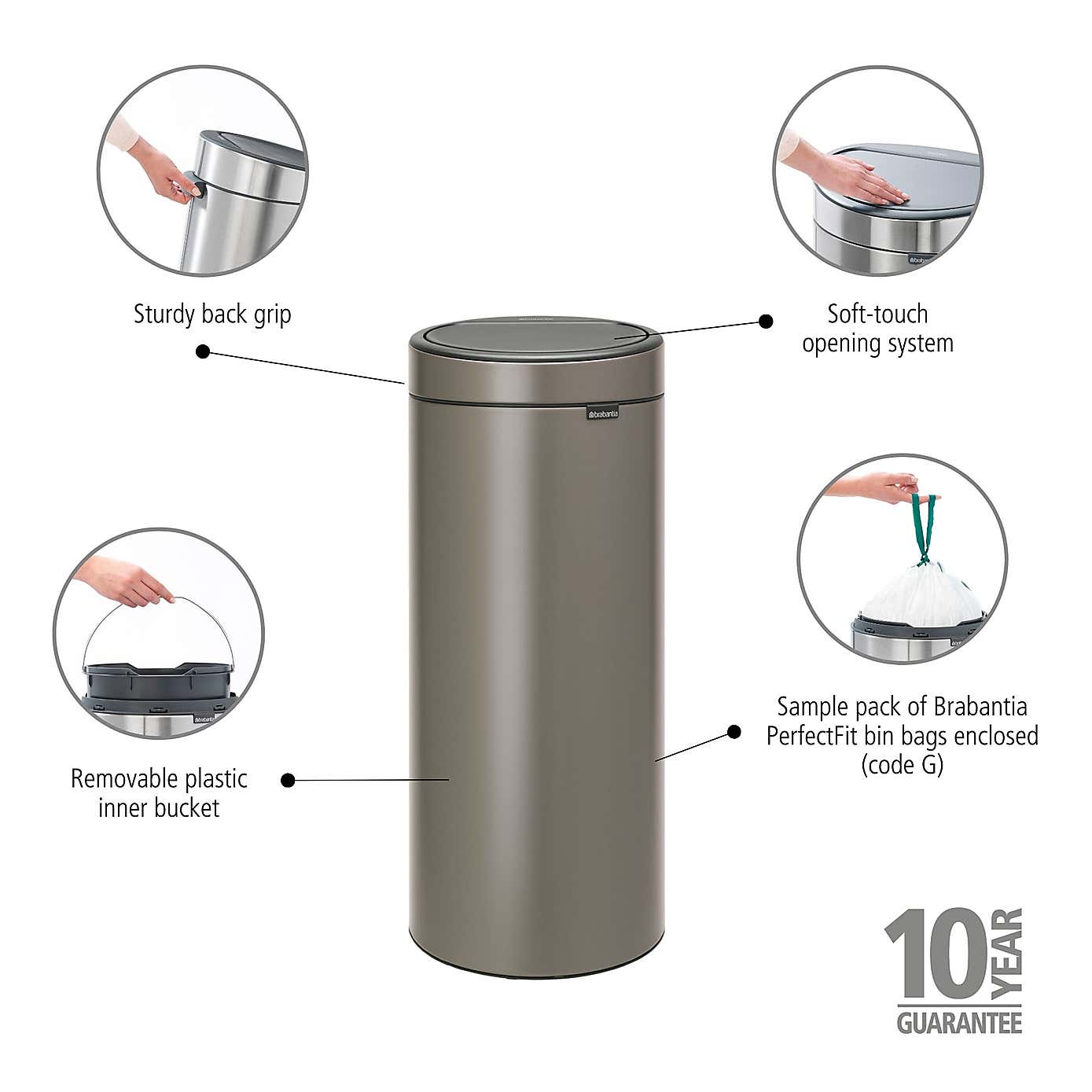 Sturdy back grip

Soft-touch opening system

brabantia

Removable plastic inner bucket

Sample pack of Brabantia PerfectFit bin bags enclosed (code G)

10 YEAR GUARANTEE