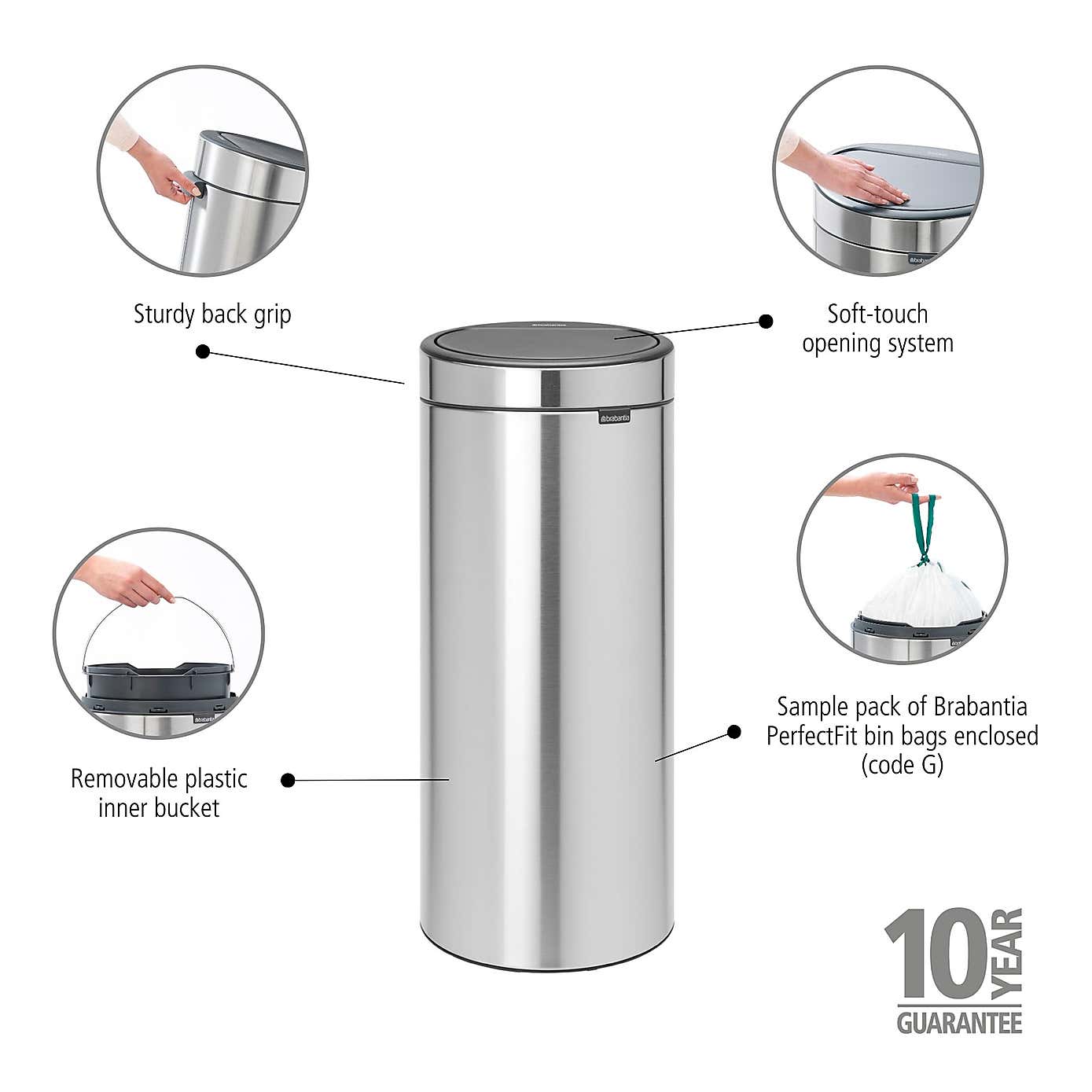 Sturdy back grip

Soft-touch opening system

brabantia

Removable plastic inner bucket

Sample pack of Brabantia PerfectFit bin bags enclosed (code G)

10 YEAR GUARANTEE