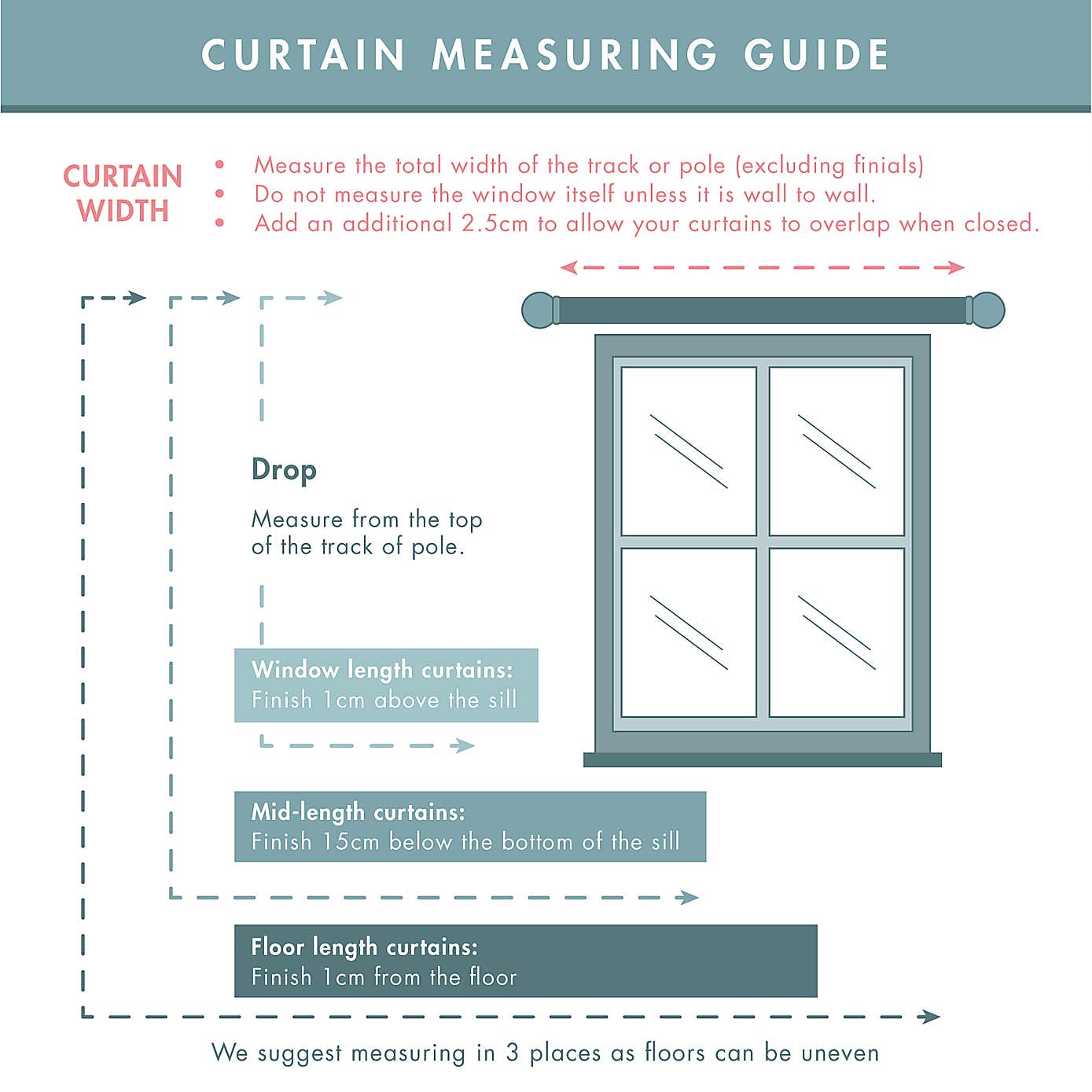 CURTAIN MEASURING GUIDE

CURTAIN WIDTH

• Measure the total width of the track or pole (excluding finials)
• Do not measure the window itself unless it is wall to wall.
• Add an additional 2.5cm to allow your curtains to overlap when closed.

Drop

Measure from the top of the track of pole.

Window length curtains:
Finish 1cm above the sill

Mid-length curtains:
Finish 15cm below the bottom of the sill

Floor length curtains:
Finish 1cm from the floor

We suggest measuring in 3 places as floors can be uneven