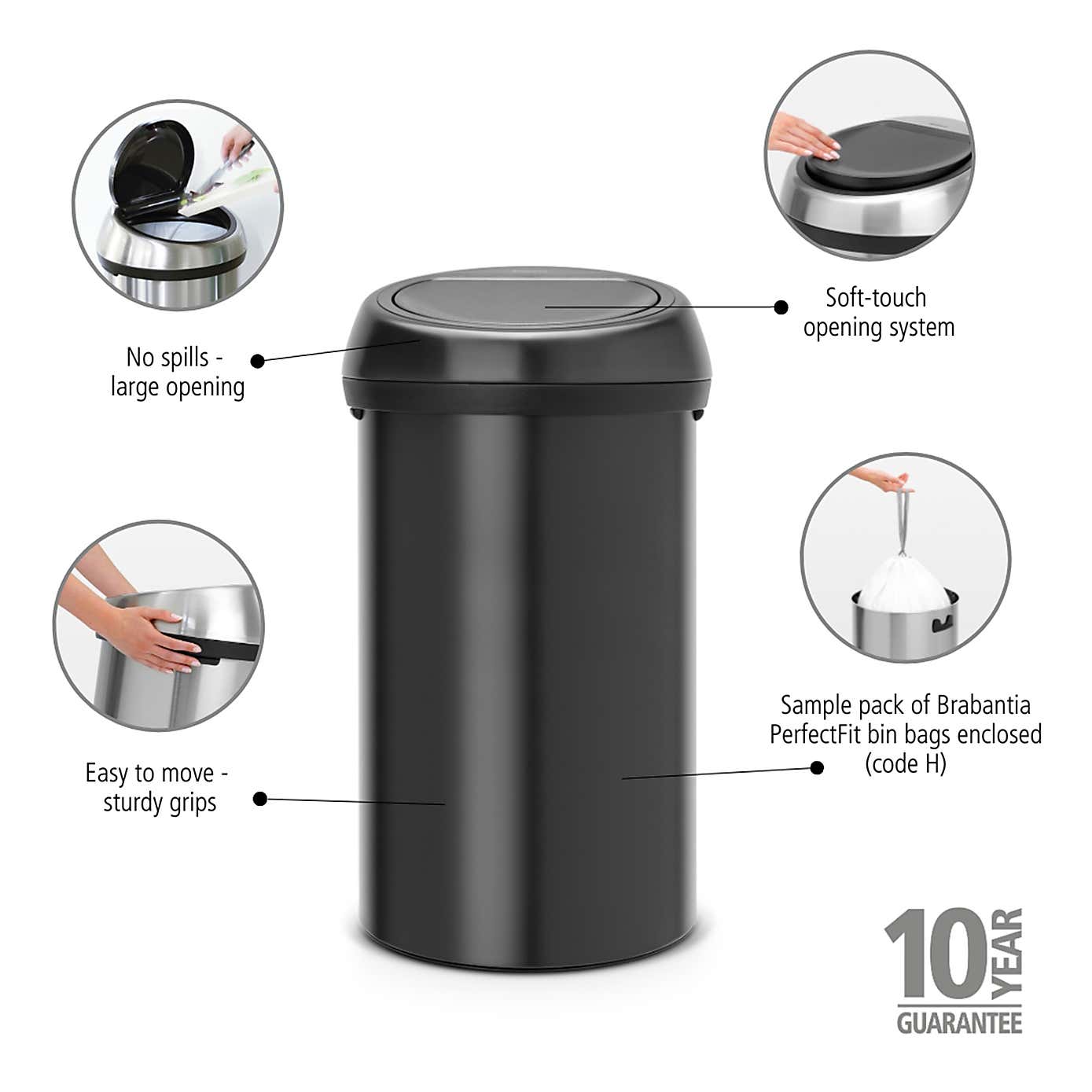 No spills - large opening

Soft-touch opening system

Easy to move - sturdy grips

Sample pack of Brabantia PerfectFit bin bags enclosed (code H)

10 YEAR GUARANTEE