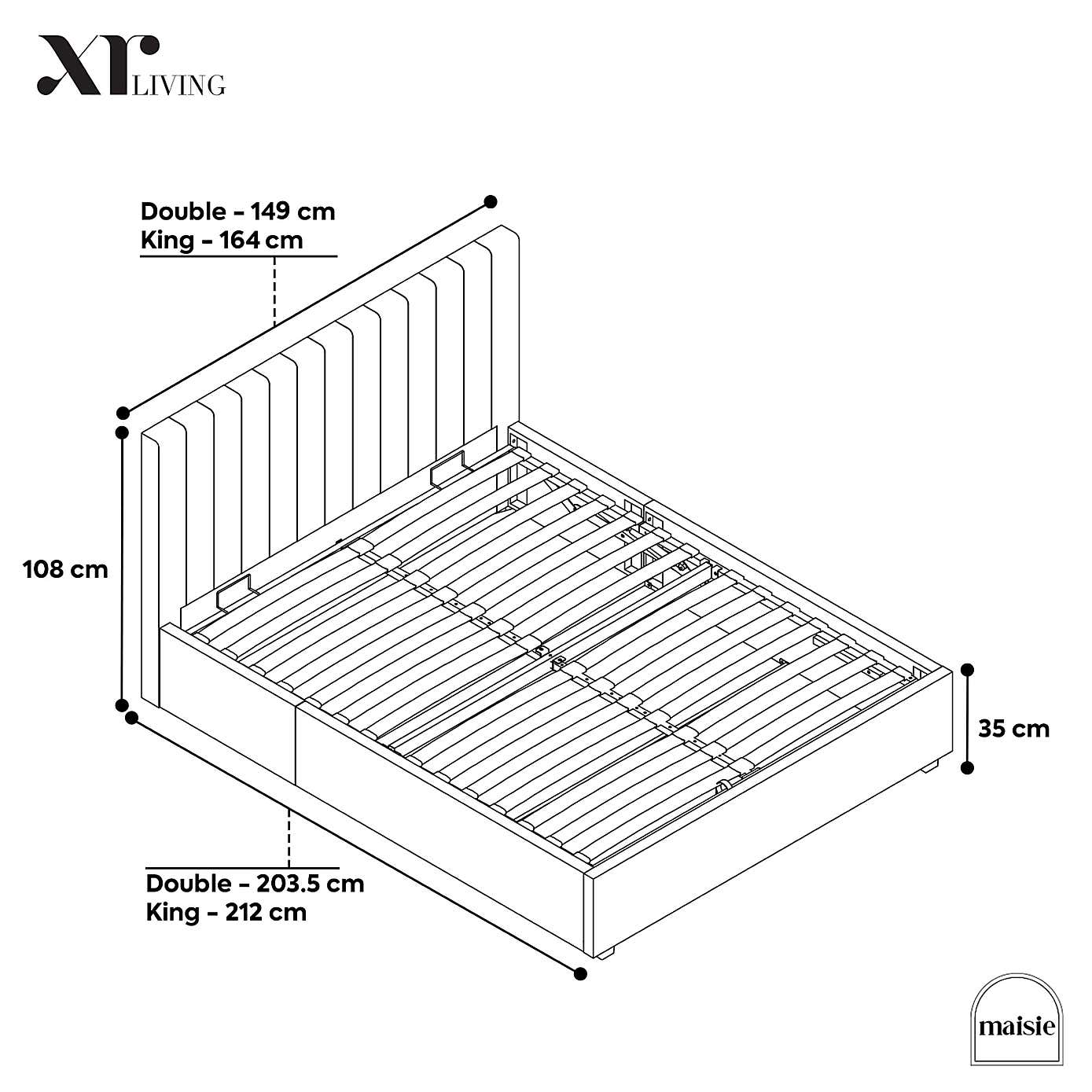 XR LIVING

Double – 149 cm
King – 164 cm

108 cm

35 cm

Double – 203.5 cm
King – 212 cm

maisie