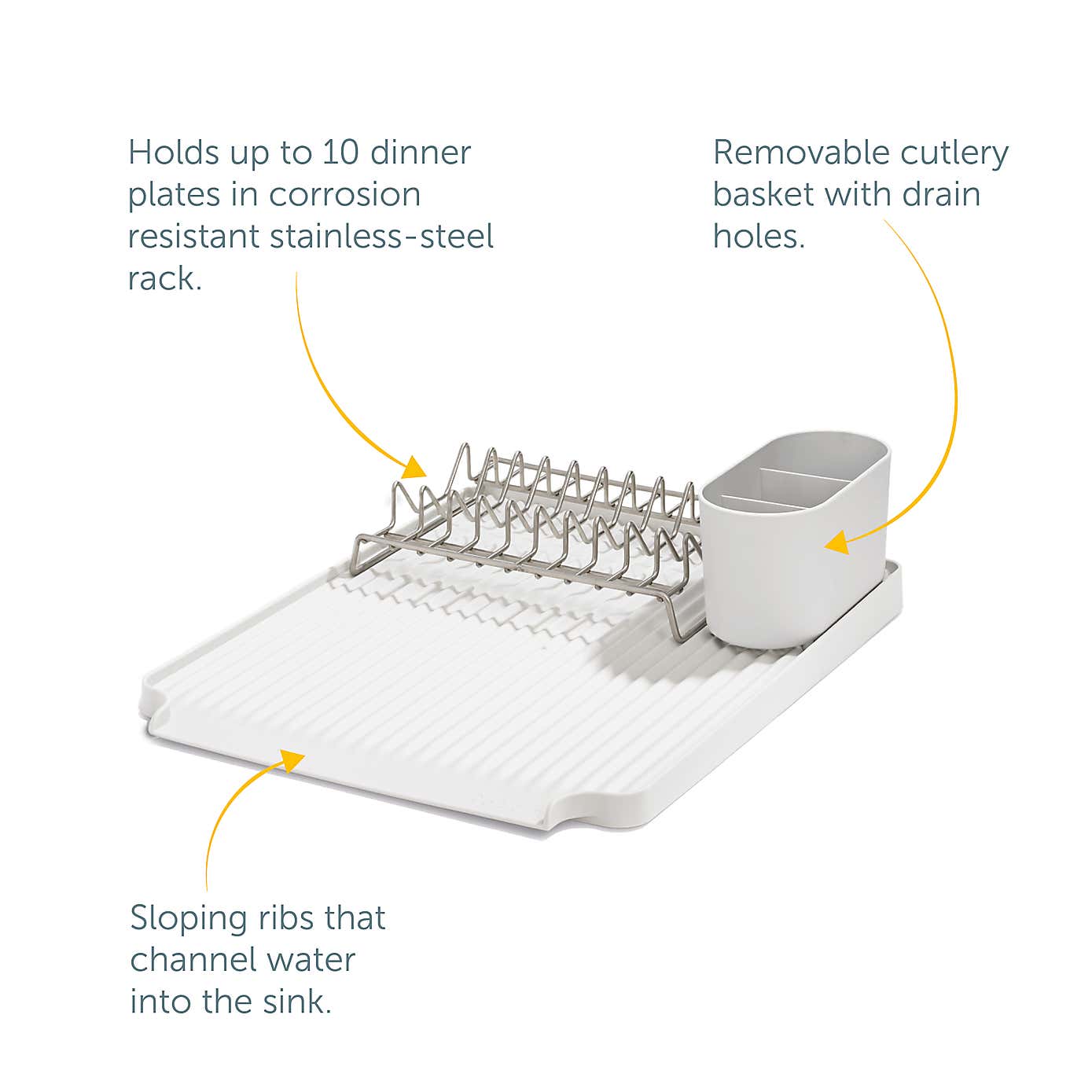 Holds up to 10 dinner plates in corrosion resistant stainless-steel rack.

Removable cutlery basket with drain holes.

Sloping ribs that channel water into the sink.