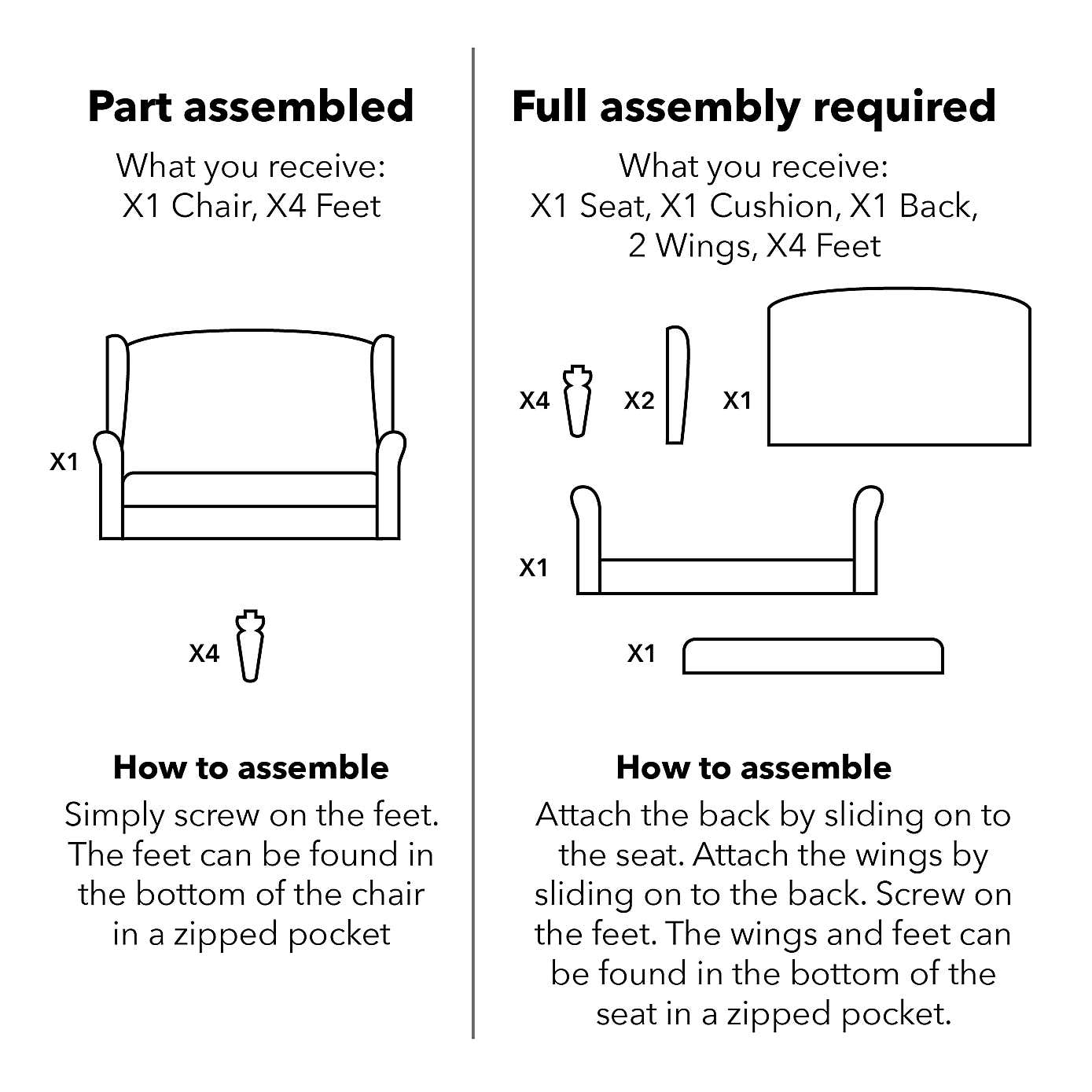 Part assembled

What you receive:
X1 Chair, X4 Feet

X1

X4

How to assemble

Simply screw on the feet. The feet can be found in the bottom of the chair in a zipped pocket

Full assembly required

What you receive:
X1 Seat, X1 Cushion, X1 Back, 2 Wings, X4 Feet

X4

X2

X1

X1

X1

How to assemble

Attach the back by sliding on to the seat. Attach the wings by sliding on to the back. Screw on the feet. The wings and feet can be found in the bottom of the seat in a zipped pocket.