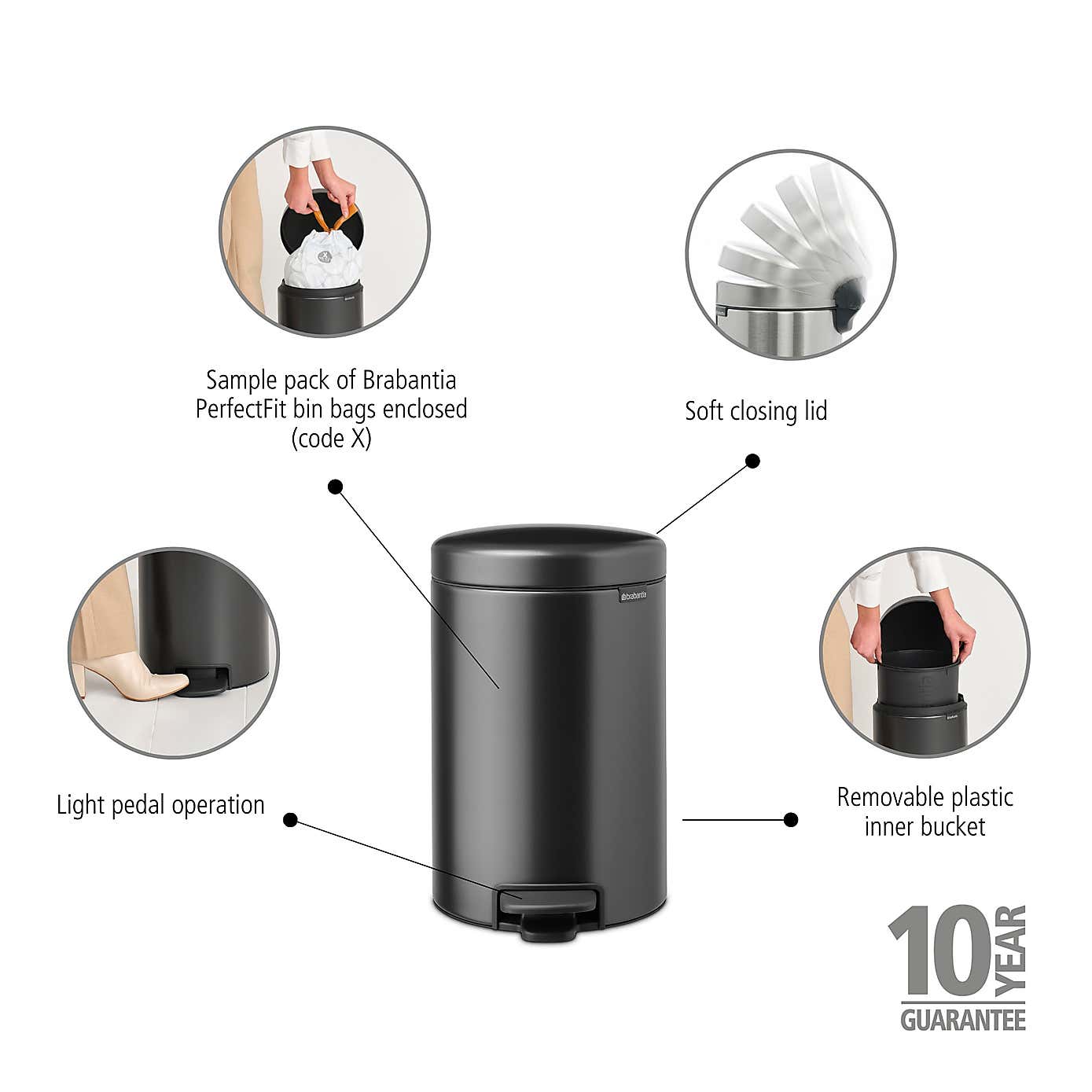 Sample pack of Brabantia PerfectFit bin bags enclosed (code X)

Soft closing lid

brabantia

Light pedal operation

Removable plastic inner bucket

10 YEAR GUARANTEE