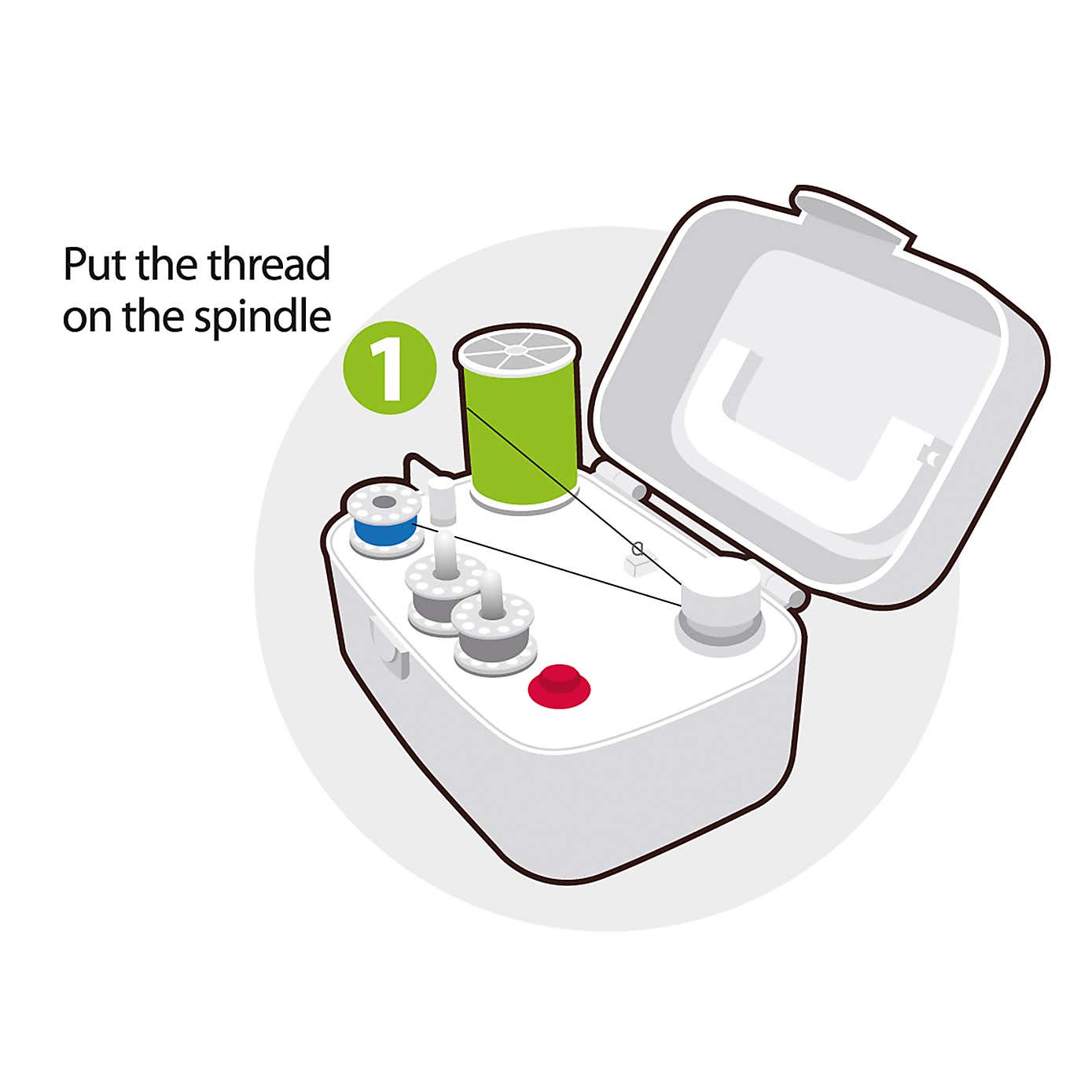 Put the thread on the spindle

1