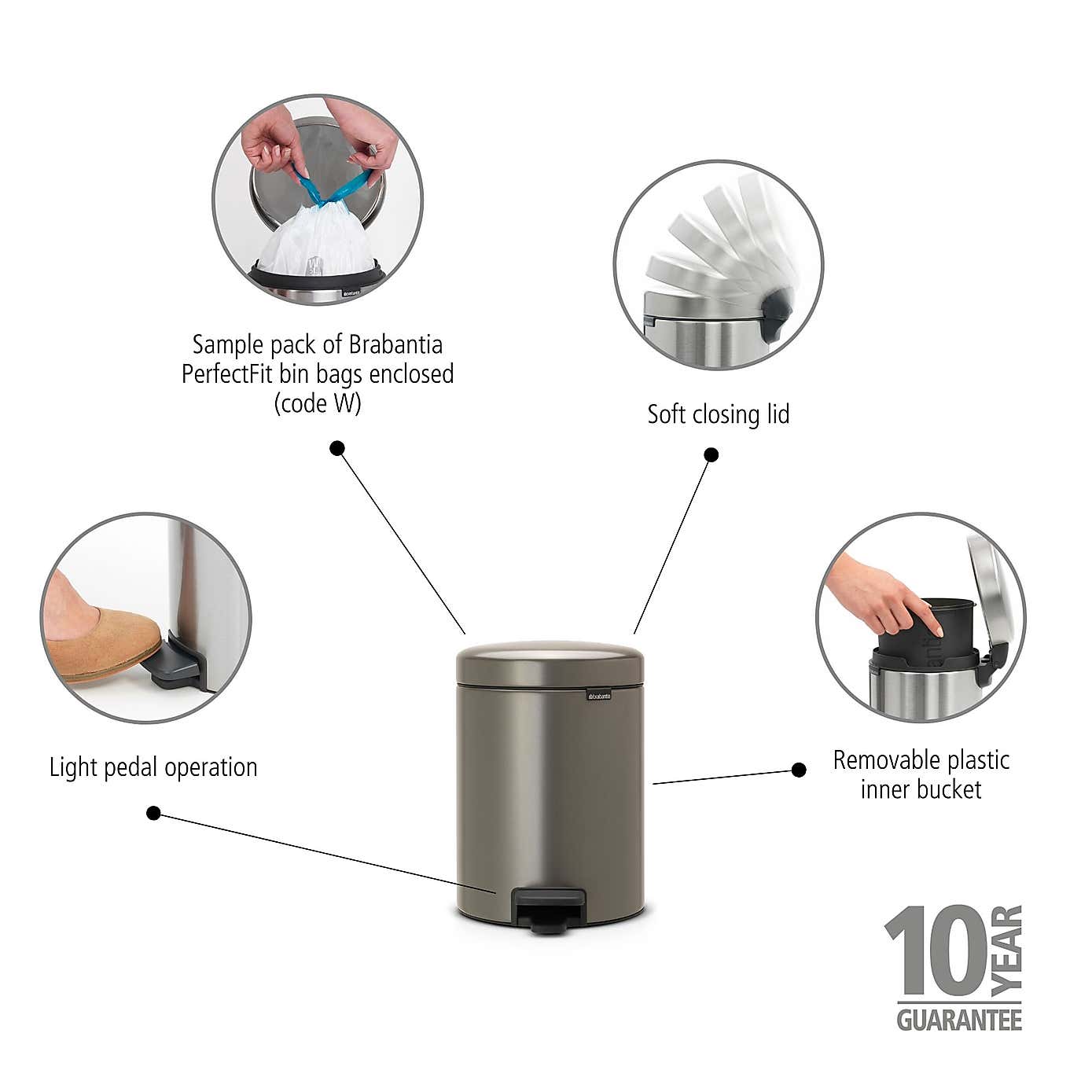 Sample pack of Brabantia PerfectFit bin bags enclosed (code W)

Soft closing lid

Light pedal operation

brabantia

Removable plastic inner bucket

10 YEAR GUARANTEE