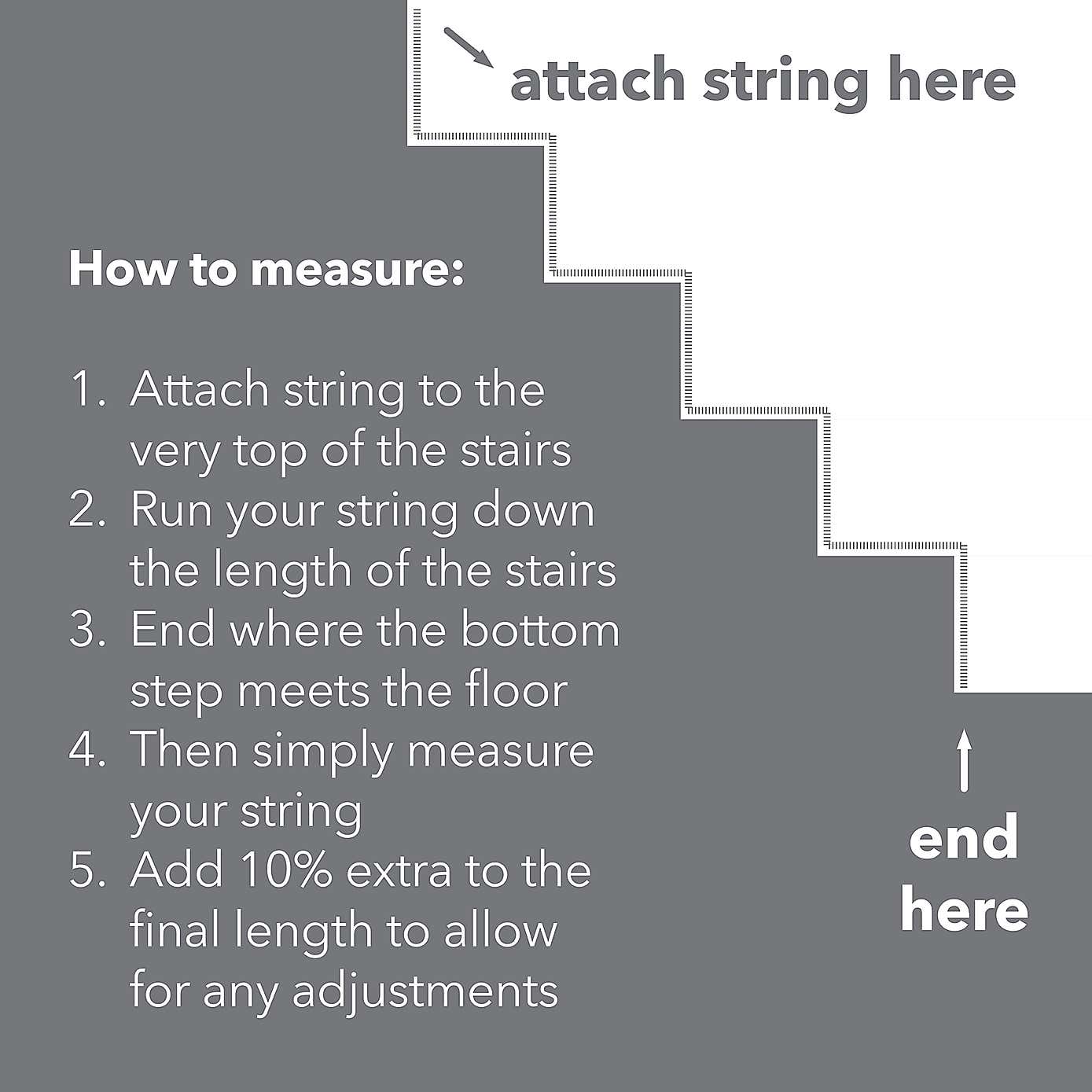 attach string here

How to measure:

1. Attach string to the very top of the stairs
2. Run your string down the length of the stairs
3. End where the bottom step meets the floor
4. Then simply measure your string
5. Add 10% extra to the final length to allow for any adjustments

end here