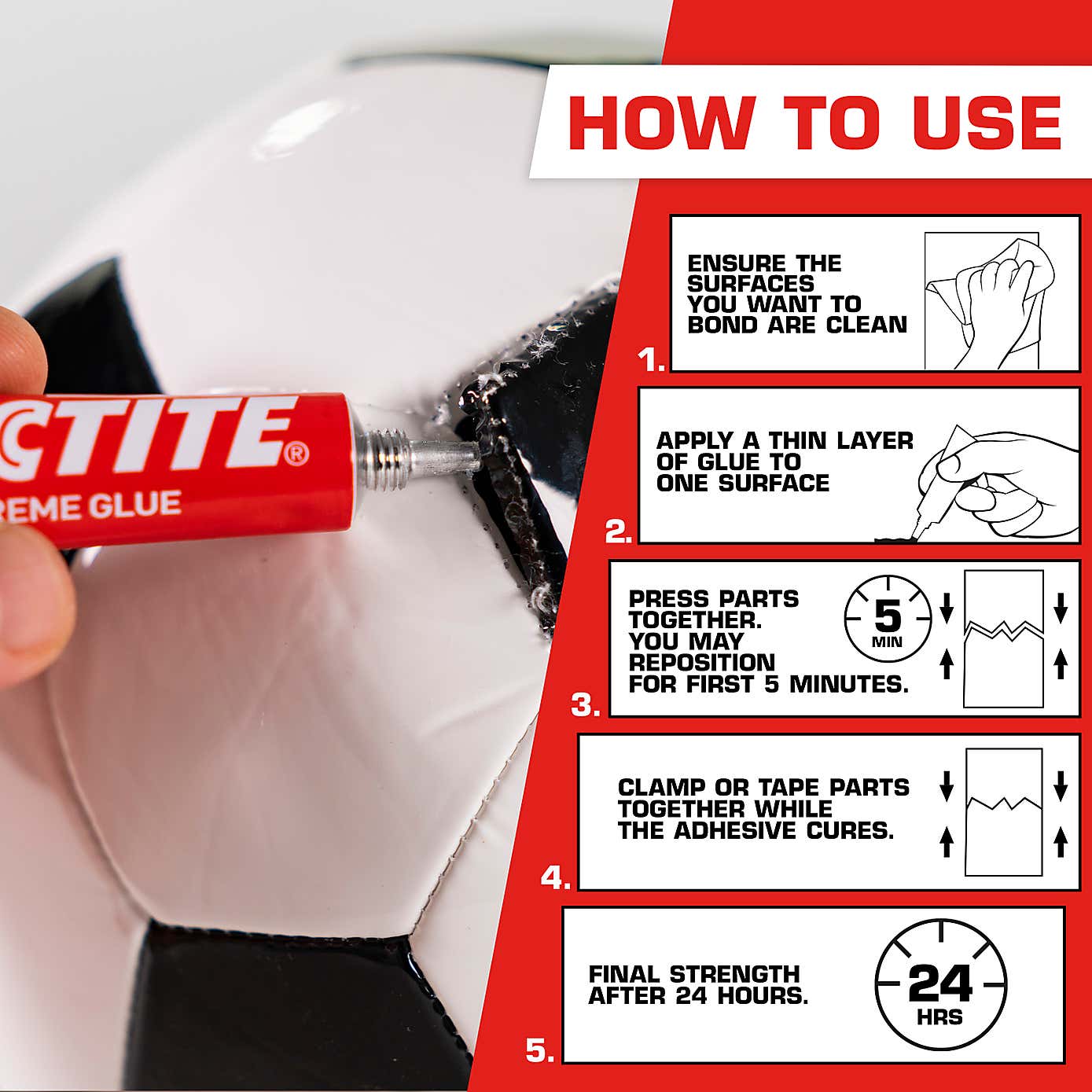 CTITE®
REME GLUE

HOW TO USE

1. ENSURE THE SURFACES YOU WANT TO BOND ARE CLEAN

2. APPLY A THIN LAYER OF GLUE TO ONE SURFACE

3. PRESS PARTS TOGETHER. YOU MAY REPOSITION FOR FIRST 5 MINUTES.

5 MIN

4. CLAMP OR TAPE PARTS TOGETHER WHILE THE ADHESIVE CURES.

5. FINAL STRENGTH AFTER 24 HOURS.

24 HRS