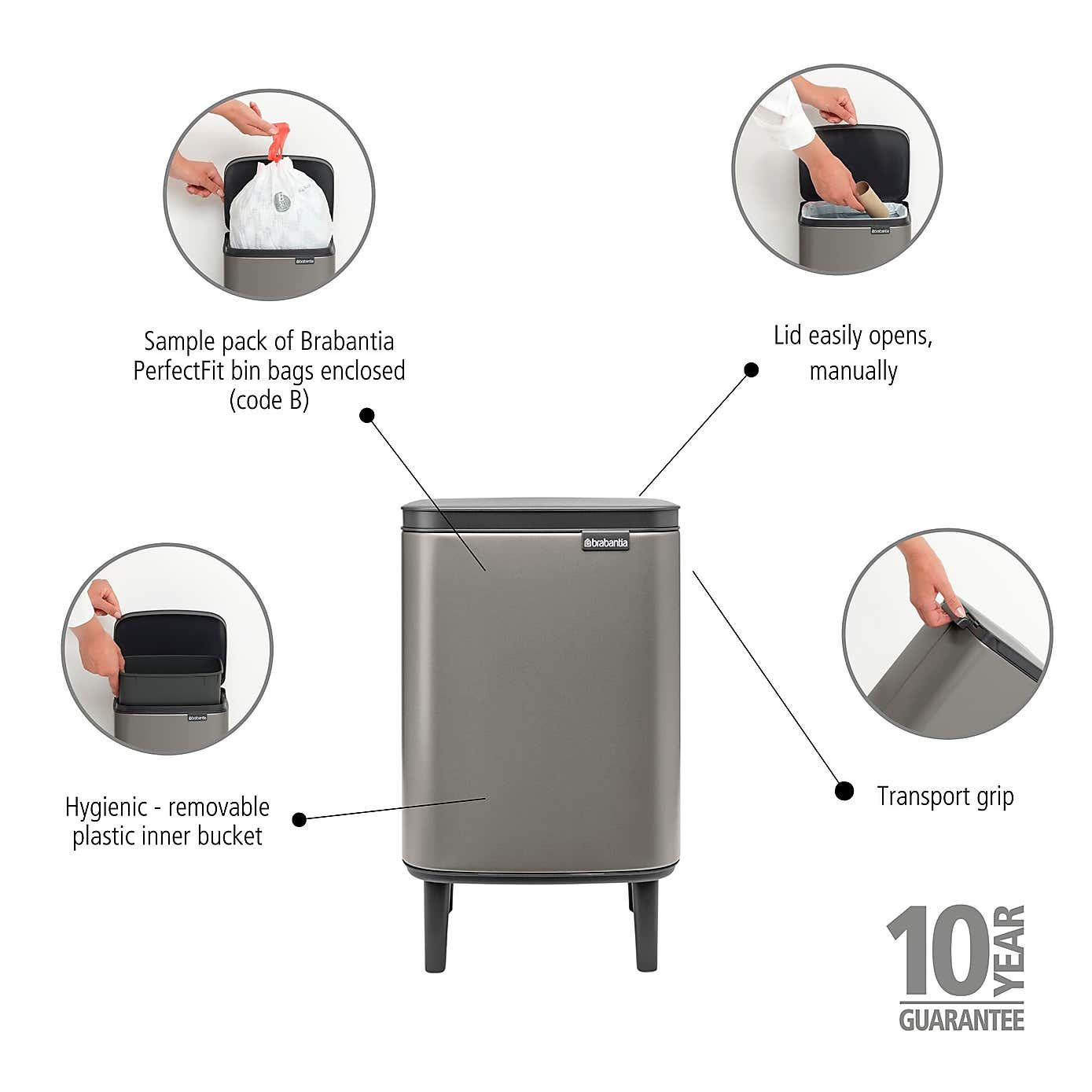 brabantia

Sample pack of Brabantia PerfectFit bin bags enclosed (code B)

brabantia

Lid easily opens, manually

brabantia

brabantia

Hygienic - removable plastic inner bucket

Transport grip

10 YEAR GUARANTEE