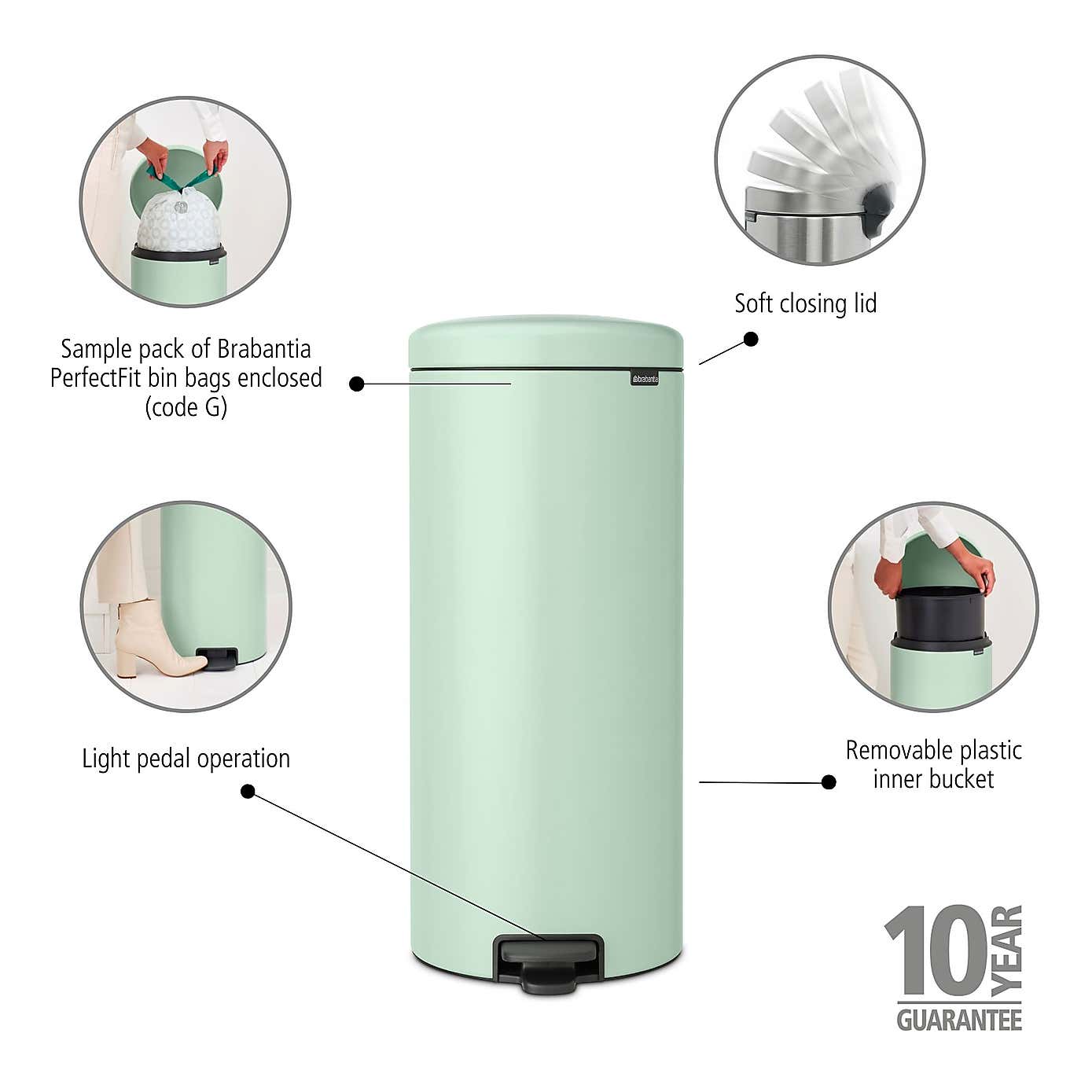 Sample pack of Brabantia PerfectFit bin bags enclosed (code G)

Soft closing lid

brabantia

Light pedal operation

Removable plastic inner bucket

10 YEAR GUARANTEE