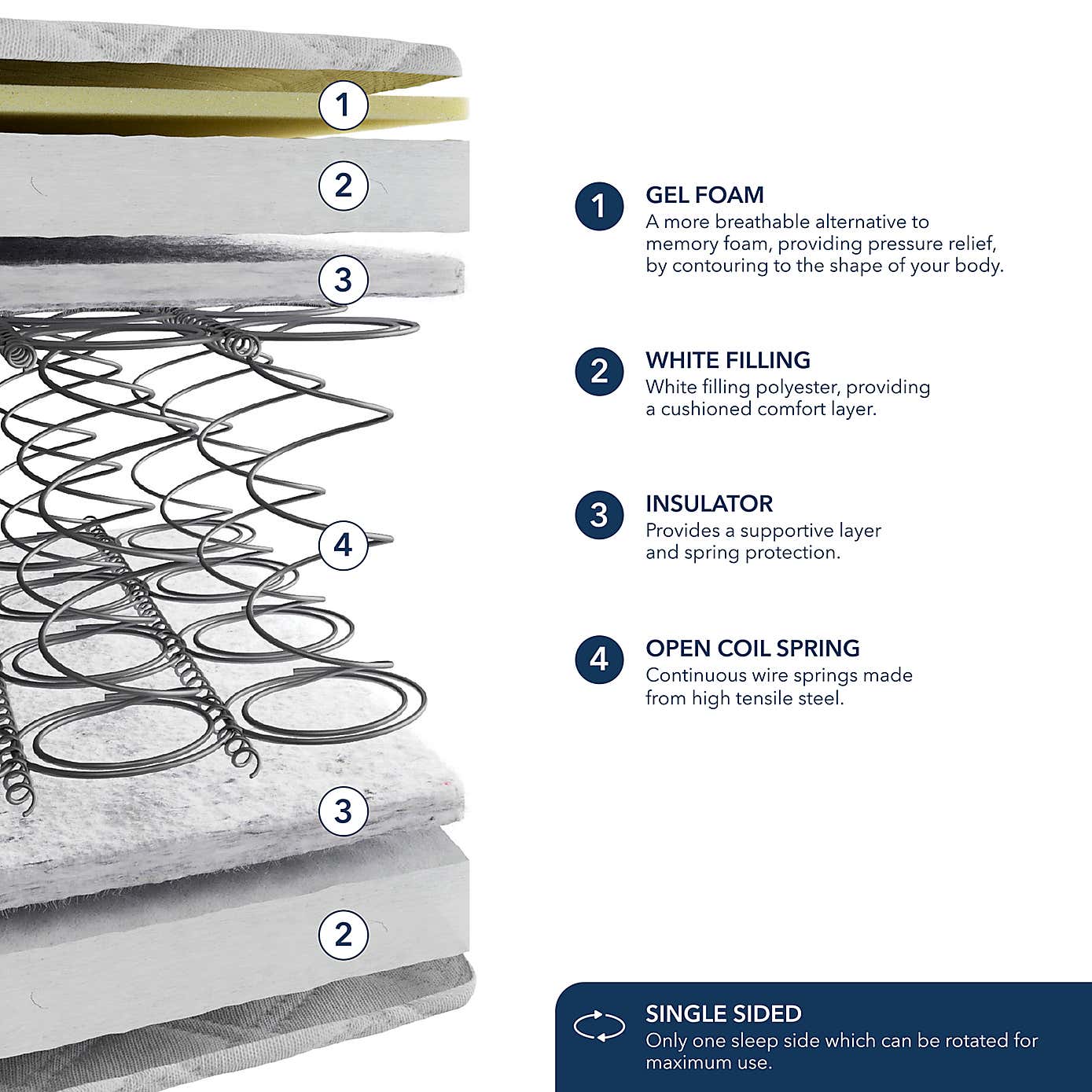 1

2

3

4

3

2

1 GEL FOAM
A more breathable alternative to memory foam, providing pressure relief, by contouring to the shape of your body.

2 WHITE FILLING
White filling polyester, providing a cushioned comfort layer.

3 INSULATOR
Provides a supportive layer and spring protection.

4 OPEN COIL SPRING
Continuous wire springs made from high tensile steel.

SINGLE SIDED
Only one sleep side which can be rotated for maximum use.