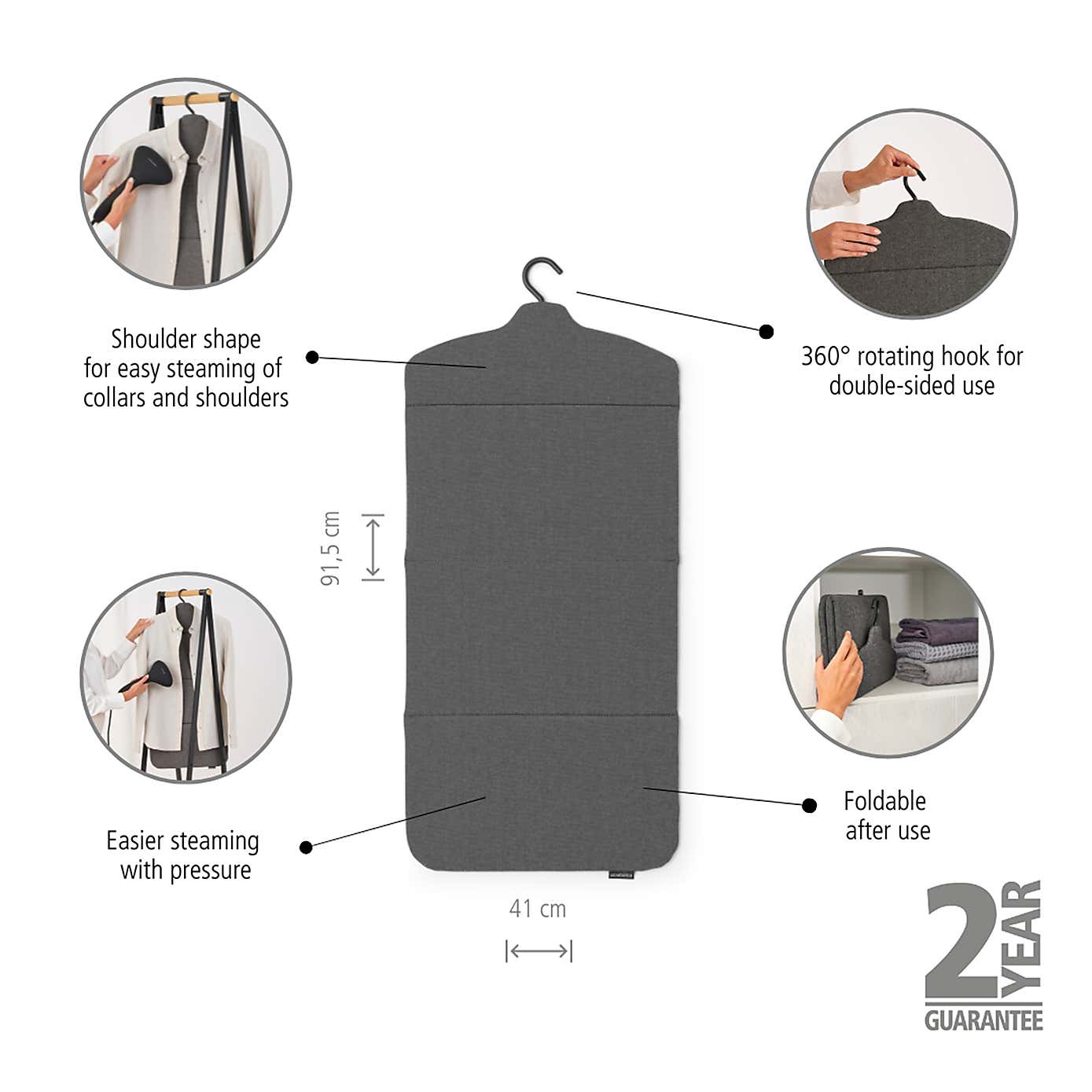 Shoulder shape for easy steaming of collars and shoulders

360° rotating hook for double-sided use

91,5 cm

Easier steaming with pressure

Foldable after use

41 cm

2 YEAR GUARANTEE