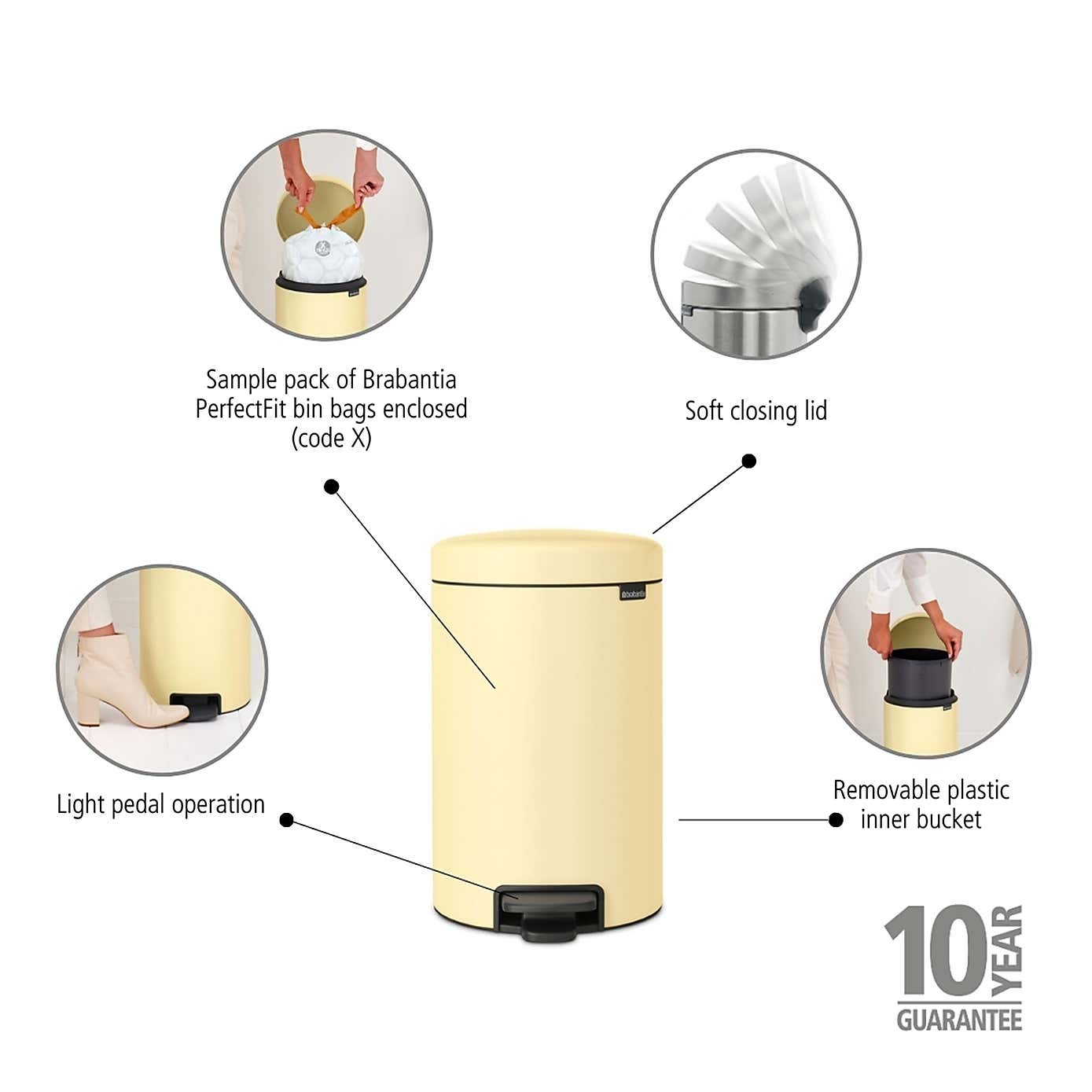 Sample pack of Brabantia PerfectFit bin bags enclosed (code X)

Soft closing lid

brabantia

Light pedal operation

Removable plastic inner bucket

10 YEAR GUARANTEE