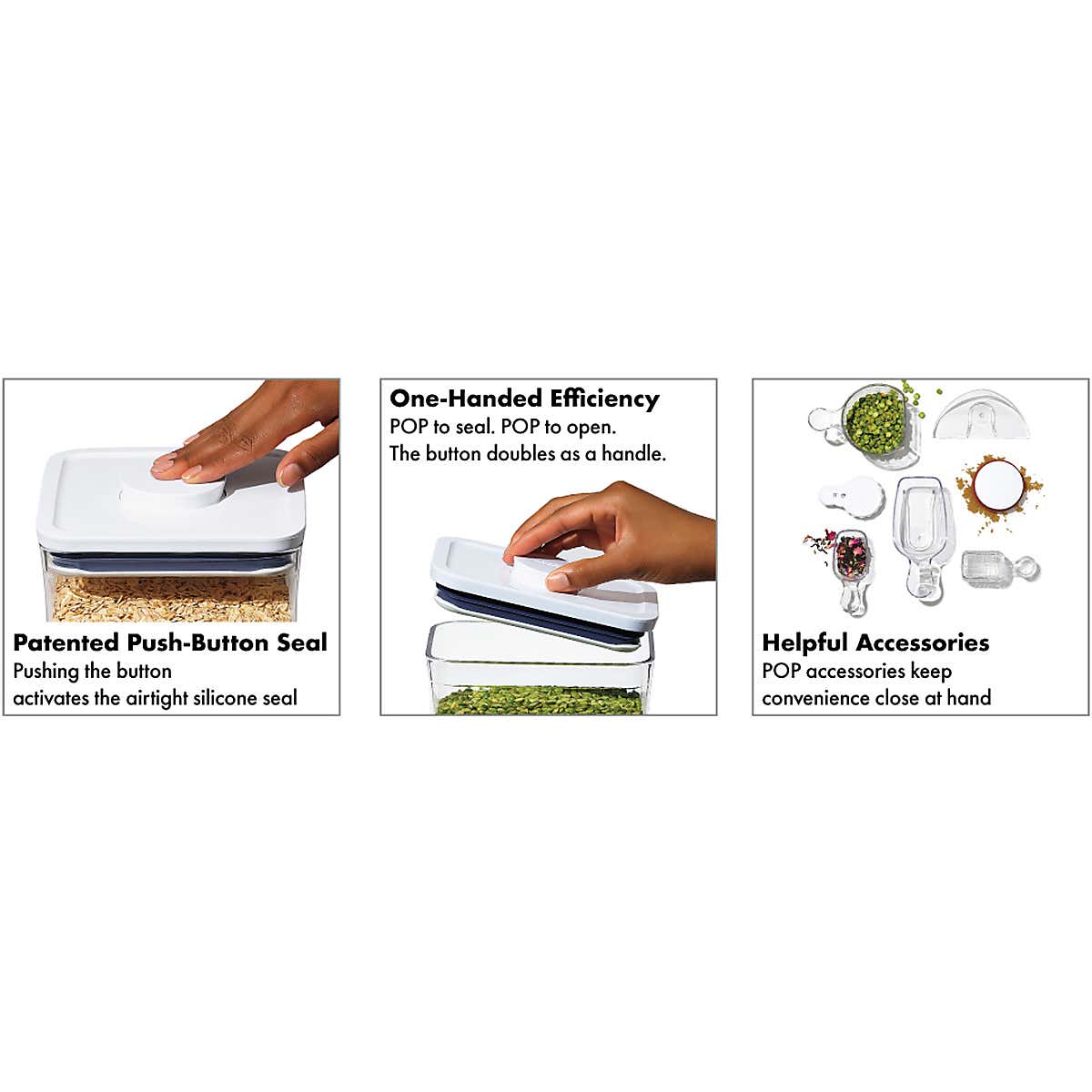 Patented Push-Button Seal
Pushing the button
activates the airtight silicone seal

One-Handed Efficiency
POP to seal. POP to open.
The button doubles as a handle.

Helpful Accessories
POP accessories keep
convenience close at hand