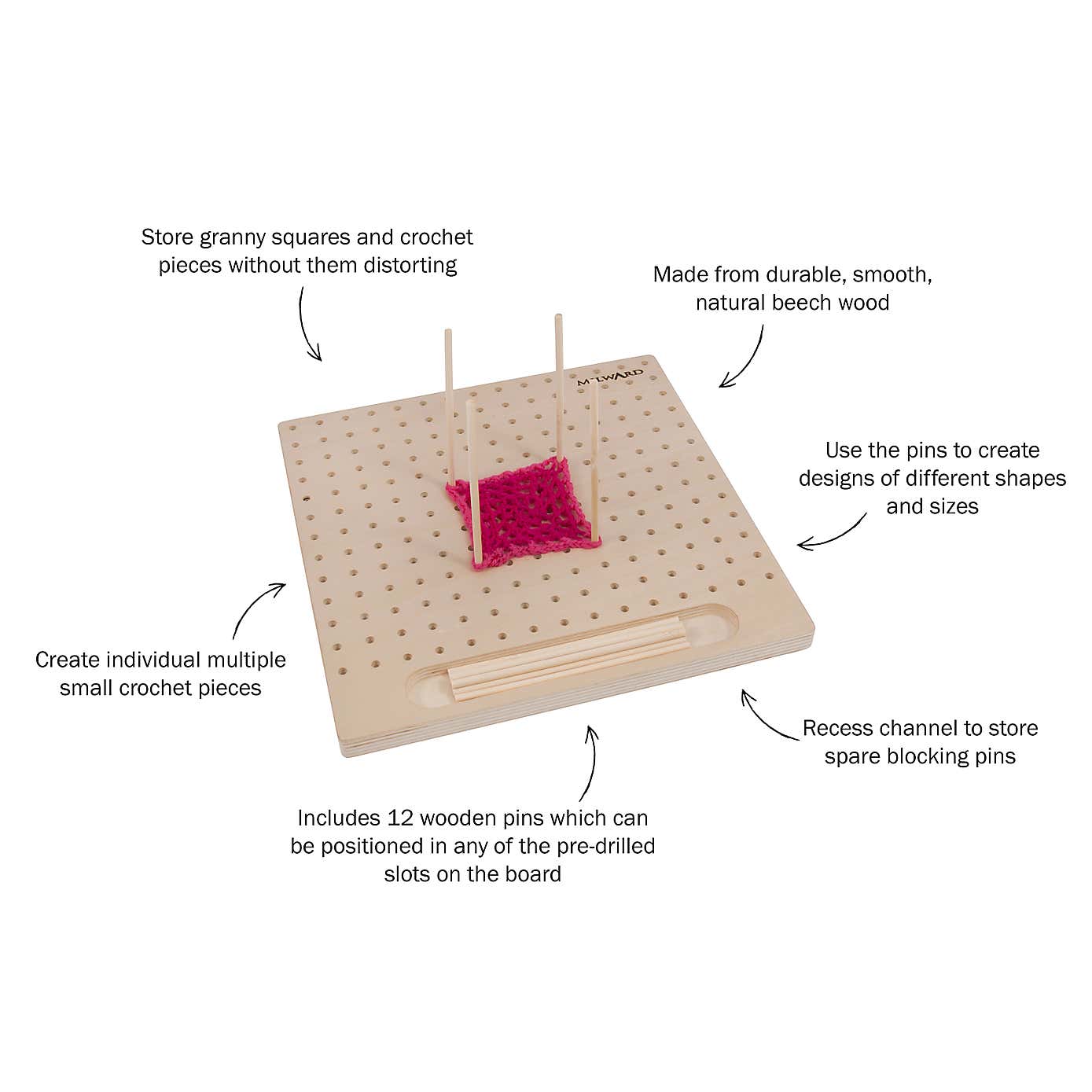 Store granny squares and crochet pieces without them distorting

Made from durable, smooth, natural beech wood

MILWARD

Use the pins to create designs of different shapes and sizes

Create individual multiple small crochet pieces

Recess channel to store spare blocking pins

Includes 12 wooden pins which can be positioned in any of the pre-drilled slots on the board