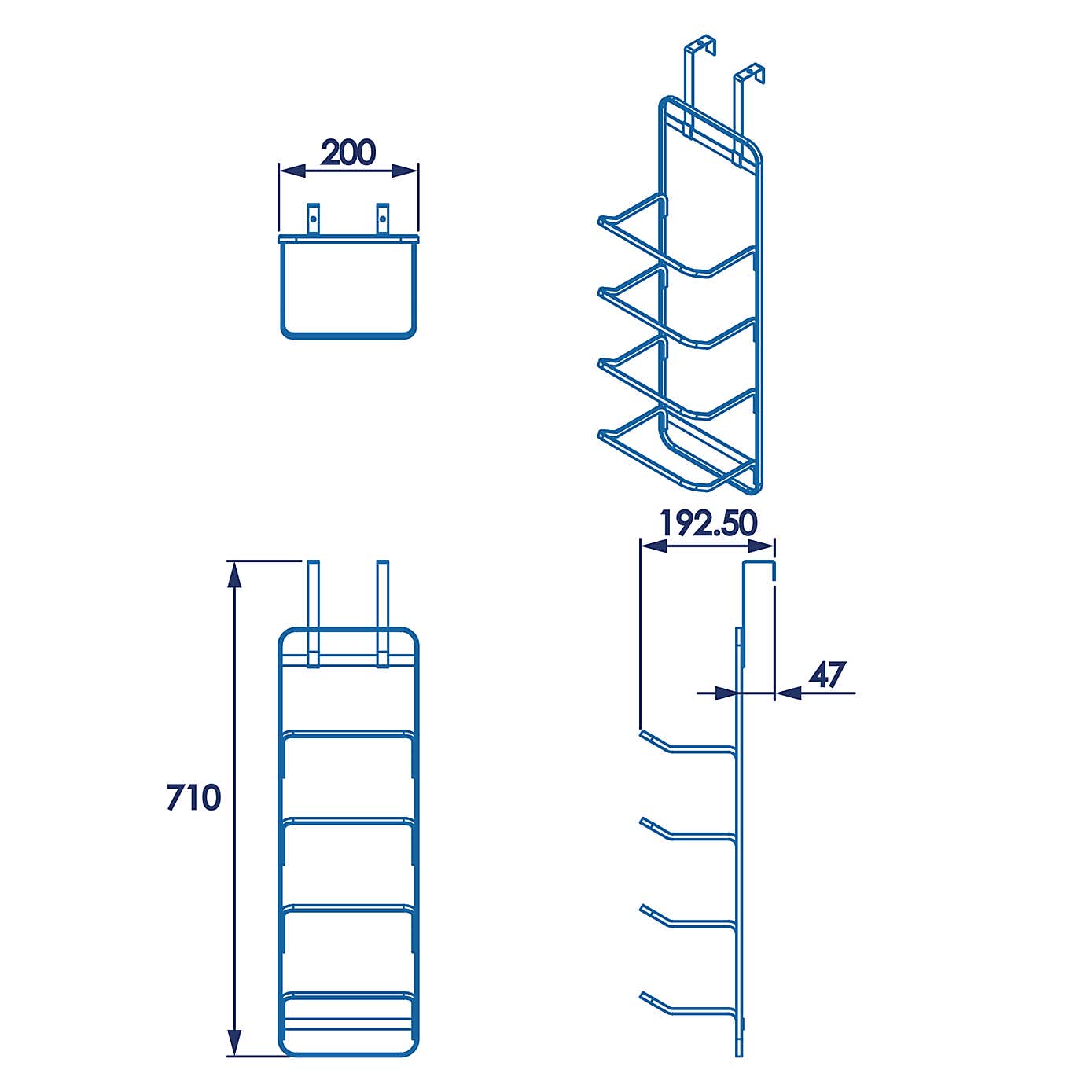 200

192.50

47

710