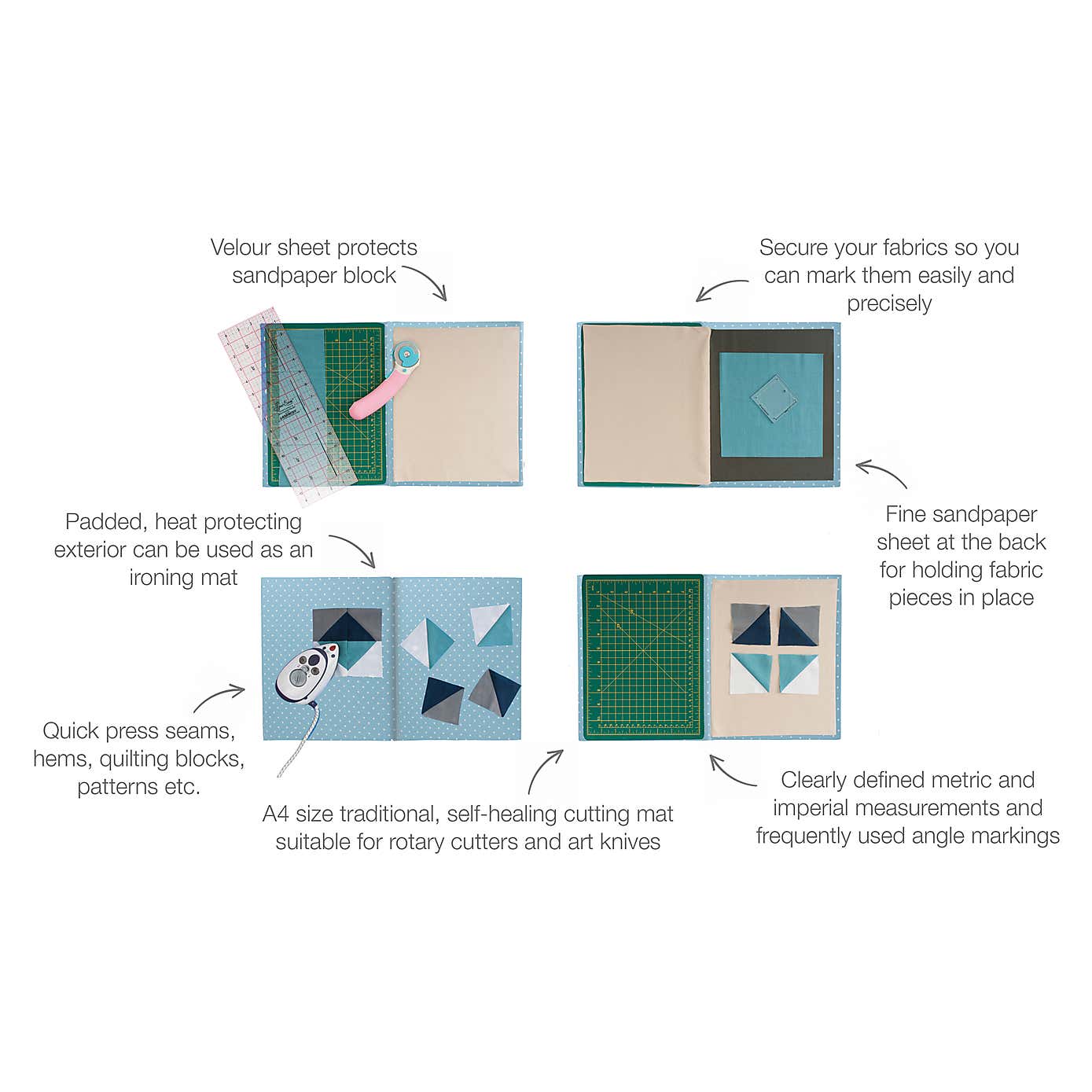 Velour sheet protects sandpaper block

Secure your fabrics so you can mark them easily and precisely

Padded, heat protecting exterior can be used as an ironing mat

Fine sandpaper sheet at the back for holding fabric pieces in place

Quick press seams, hems, quilting blocks, patterns etc.

A4 size traditional, self-healing cutting mat suitable for rotary cutters and art knives

Clearly defined metric and imperial measurements and frequently used angle markings