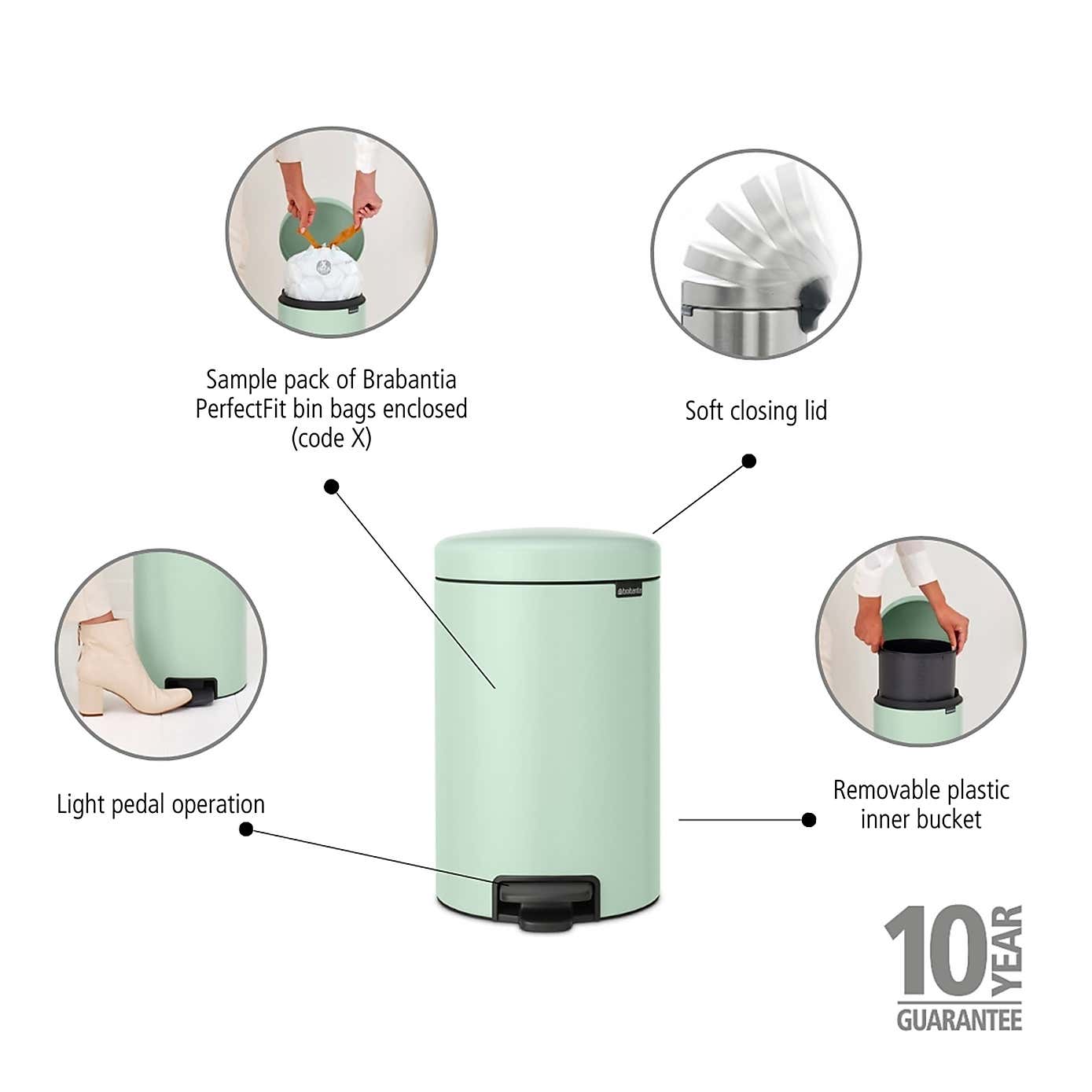 Sample pack of Brabantia PerfectFit bin bags enclosed (code X)

Soft closing lid

brabantia

Light pedal operation

Removable plastic inner bucket

10 YEAR GUARANTEE