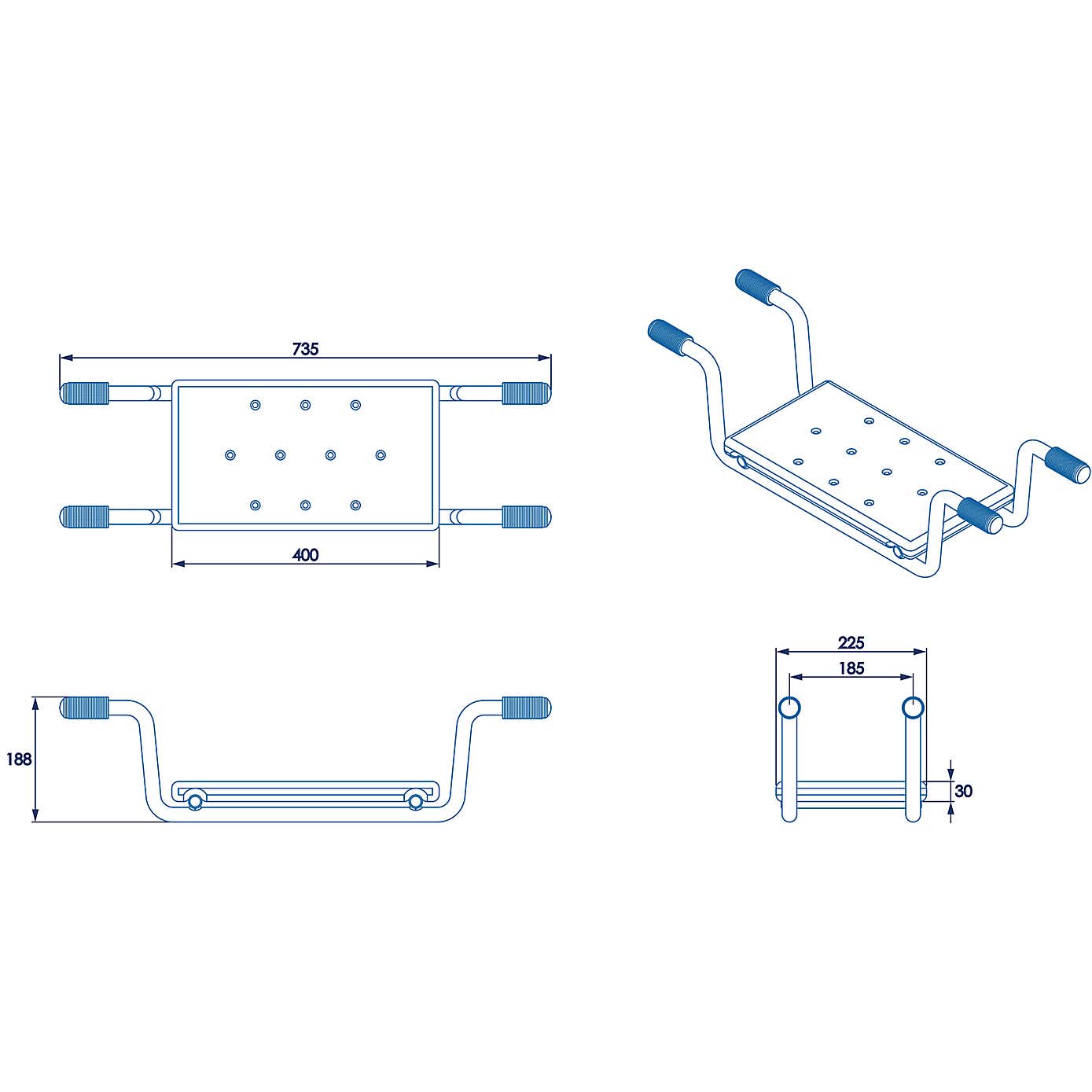 735

400

188

225

185

30