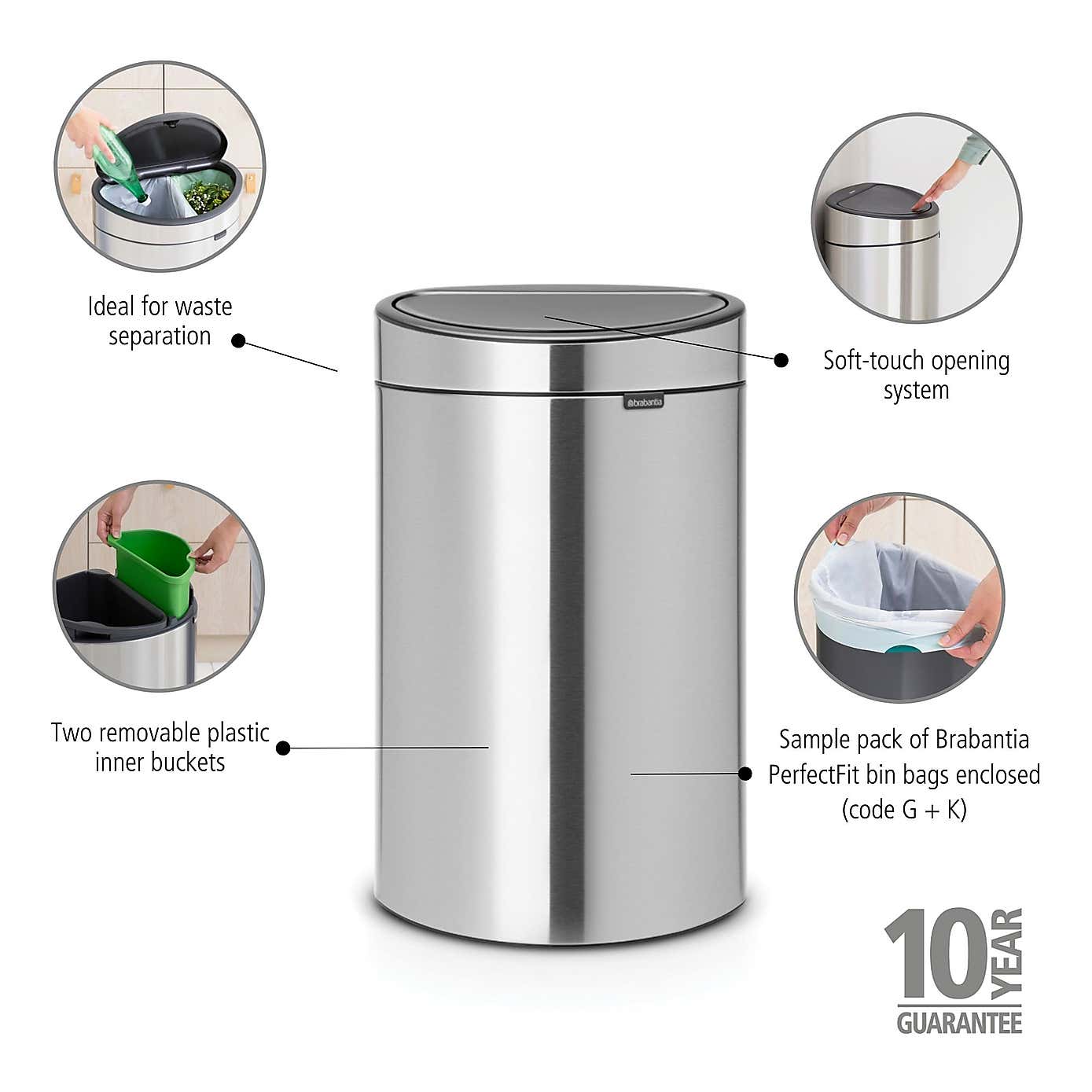 Ideal for waste separation

Soft-touch opening system

brabantia

Two removable plastic inner buckets

Sample pack of Brabantia PerfectFit bin bags enclosed (code G + K)

10 YEAR GUARANTEE