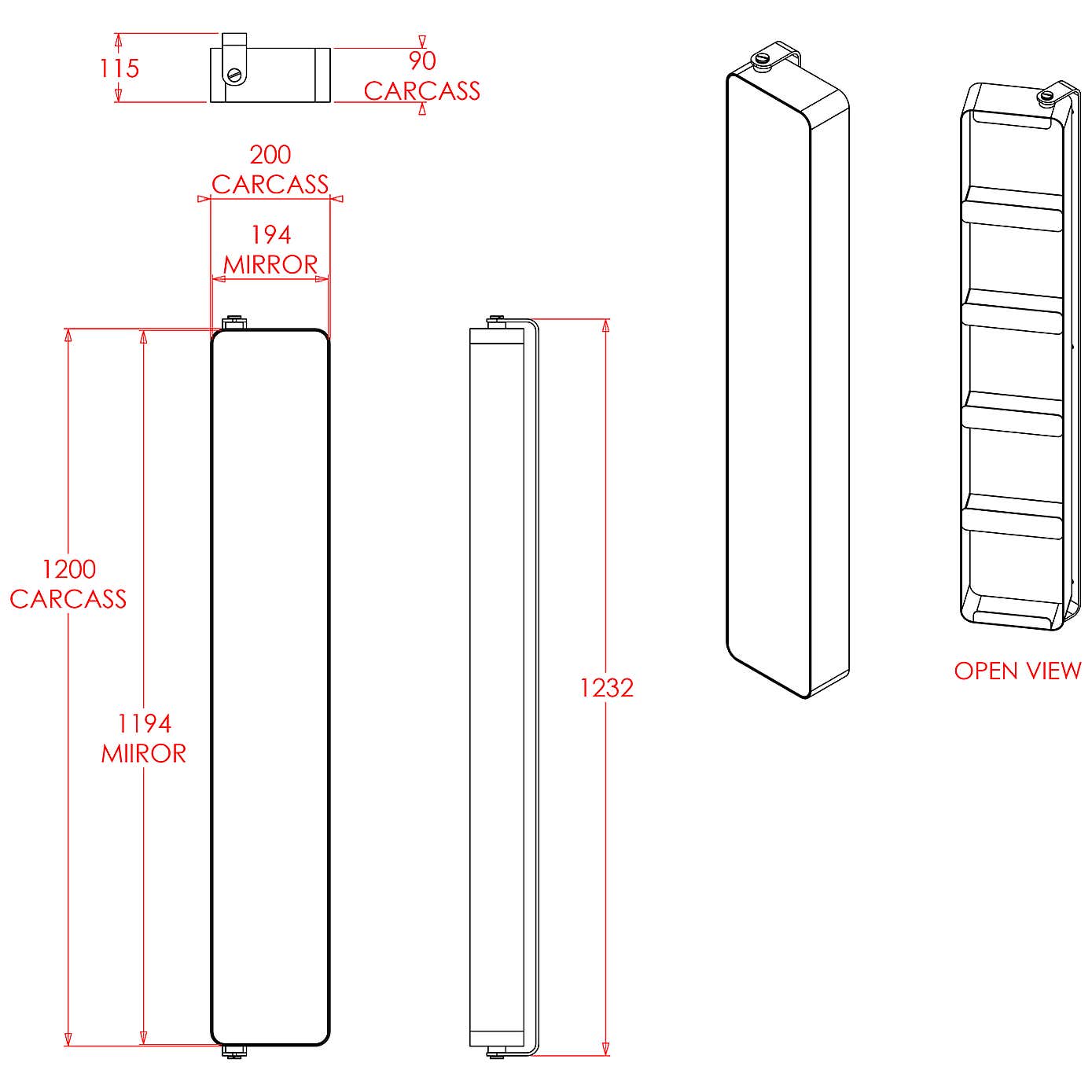 115

90
CARCASS

200
CARCASS

194
MIRROR

1200
CARCASS

1194
MIIROR

1232

OPEN VIEW