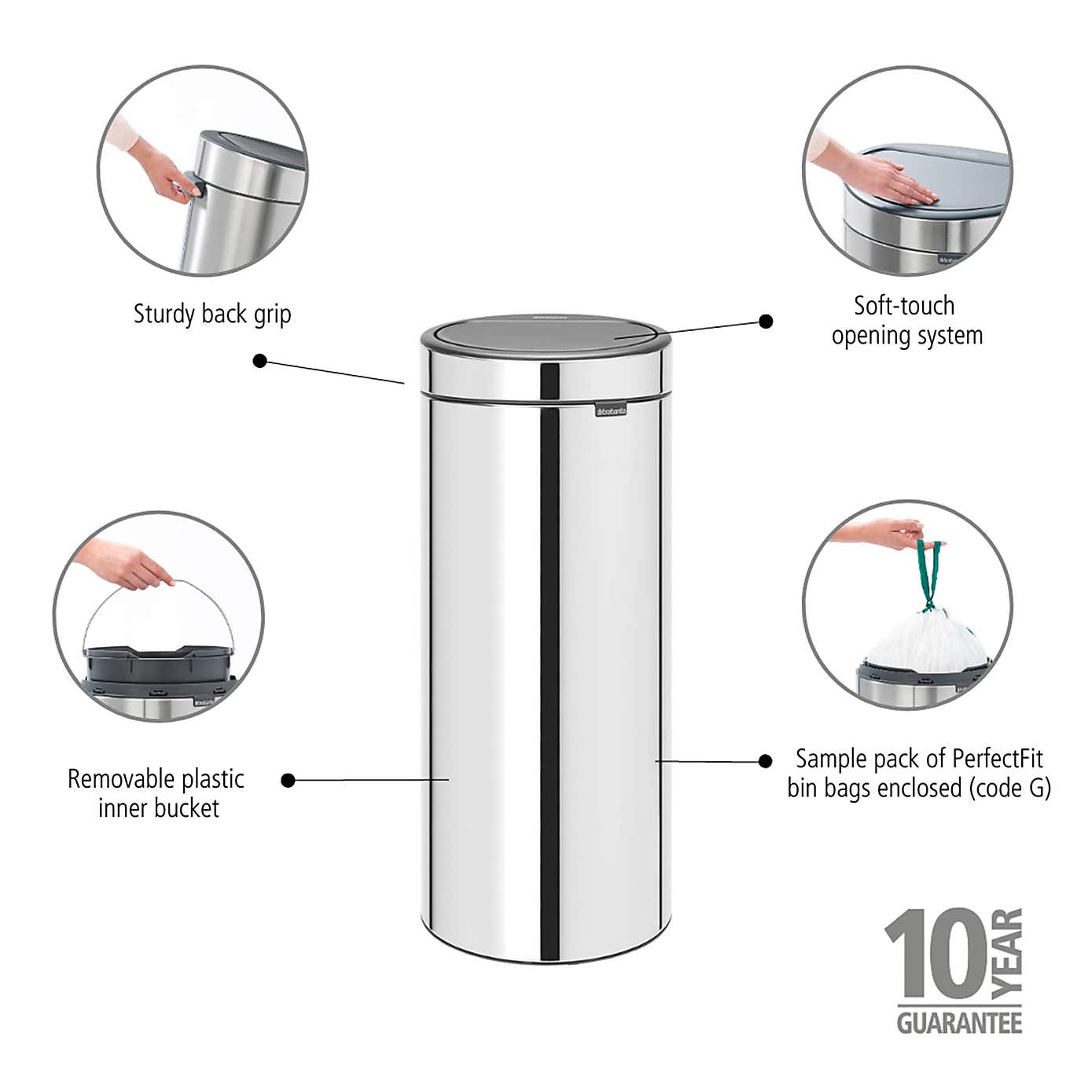 Sturdy back grip

Soft-touch opening system

brabantia

Removable plastic inner bucket

Sample pack of PerfectFit bin bags enclosed (code G)

10 YEAR GUARANTEE