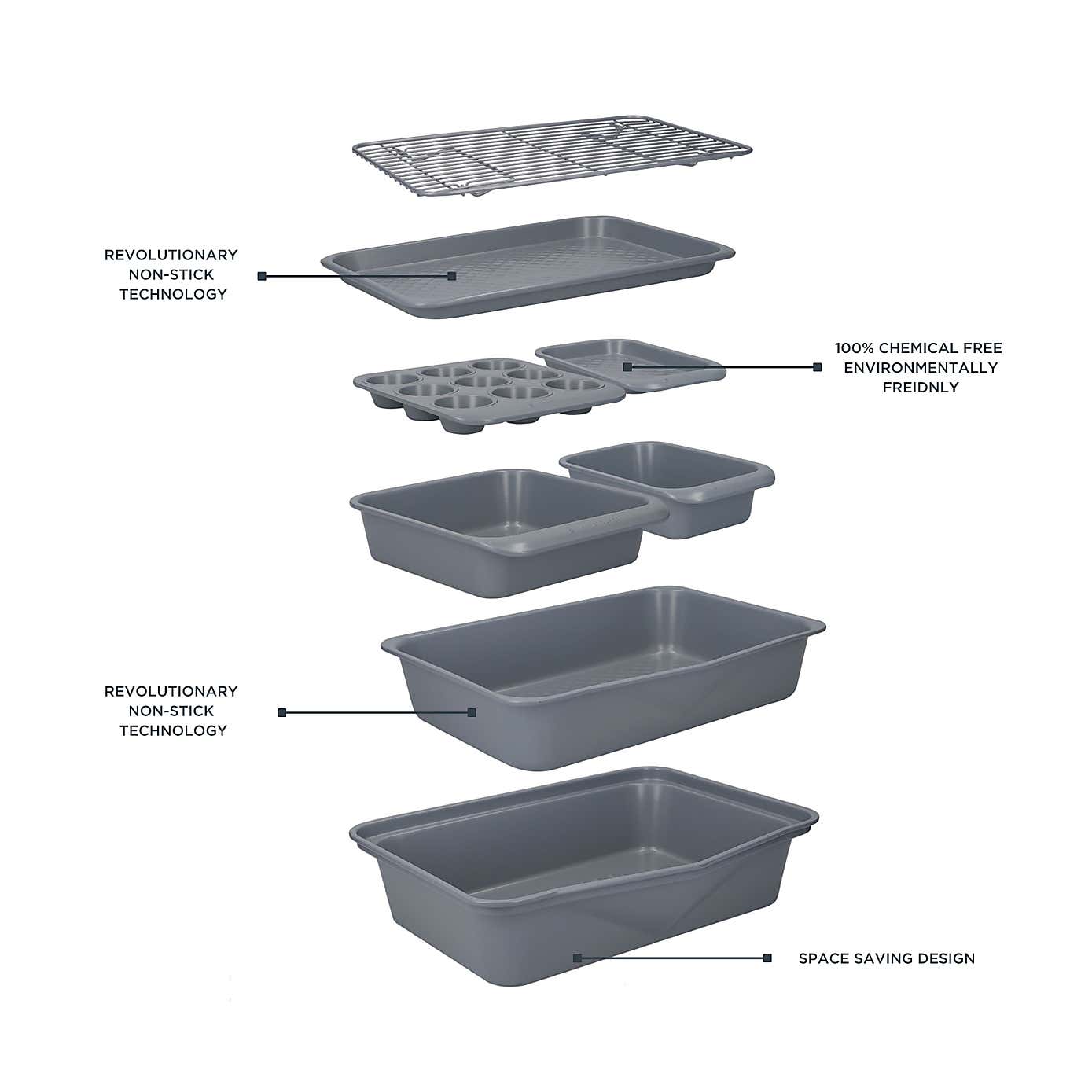 REVOLUTIONARY NON-STICK TECHNOLOGY

100% CHEMICAL FREE ENVIRONMENTALLY FREIDNLY

REVOLUTIONARY NON-STICK TECHNOLOGY

SPACE SAVING DESIGN