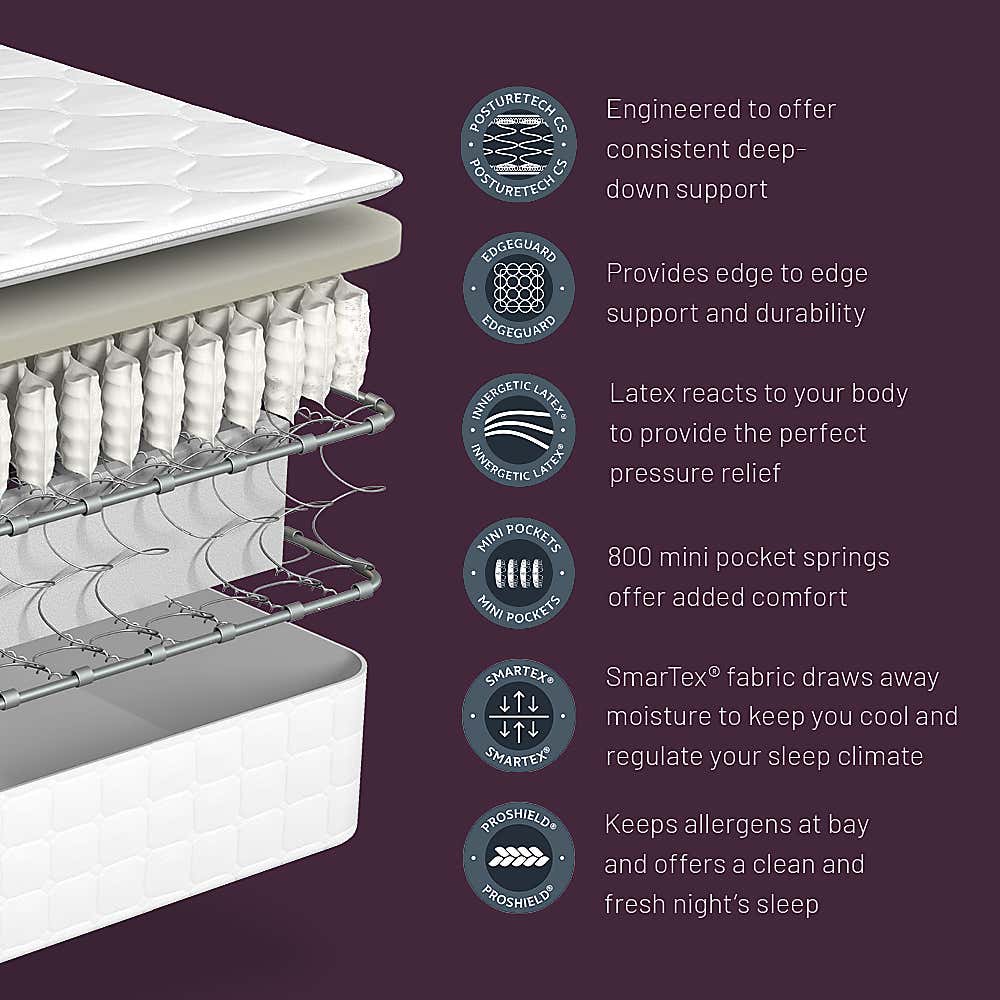 POSTURETECH CS
POSTURETECH CS

Engineered to offer consistent deep-down support

EDGEGUARD
EDGEGUARD

Provides edge to edge support and durability

INNERGETIC LATEX®
INNERGETIC LATEX®

Latex reacts to your body to provide the perfect pressure relief

MINI POCKETS
MINI POCKETS

800 mini pocket springs offer added comfort

SMARTEX®
SMARTEX®

SmarTex® fabric draws away moisture to keep you cool and regulate your sleep climate

PROSHIELD®
PROSHIELD®

Keeps allergens at bay and offers a clean and fresh night's sleep