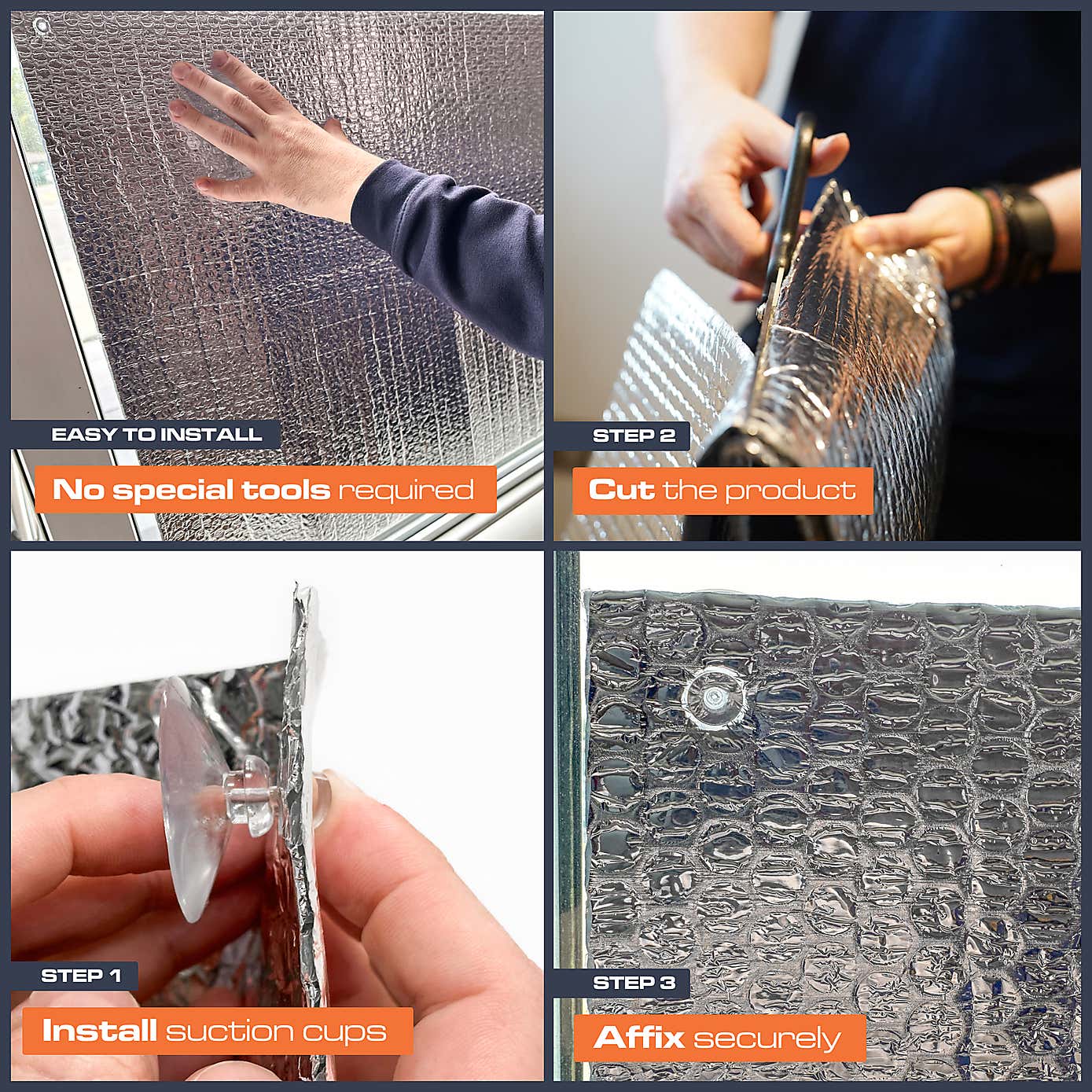 EASY TO INSTALL

No special tools required

STEP 2

Cut the product

STEP 1

Install suction cups

STEP 3

Affix securely