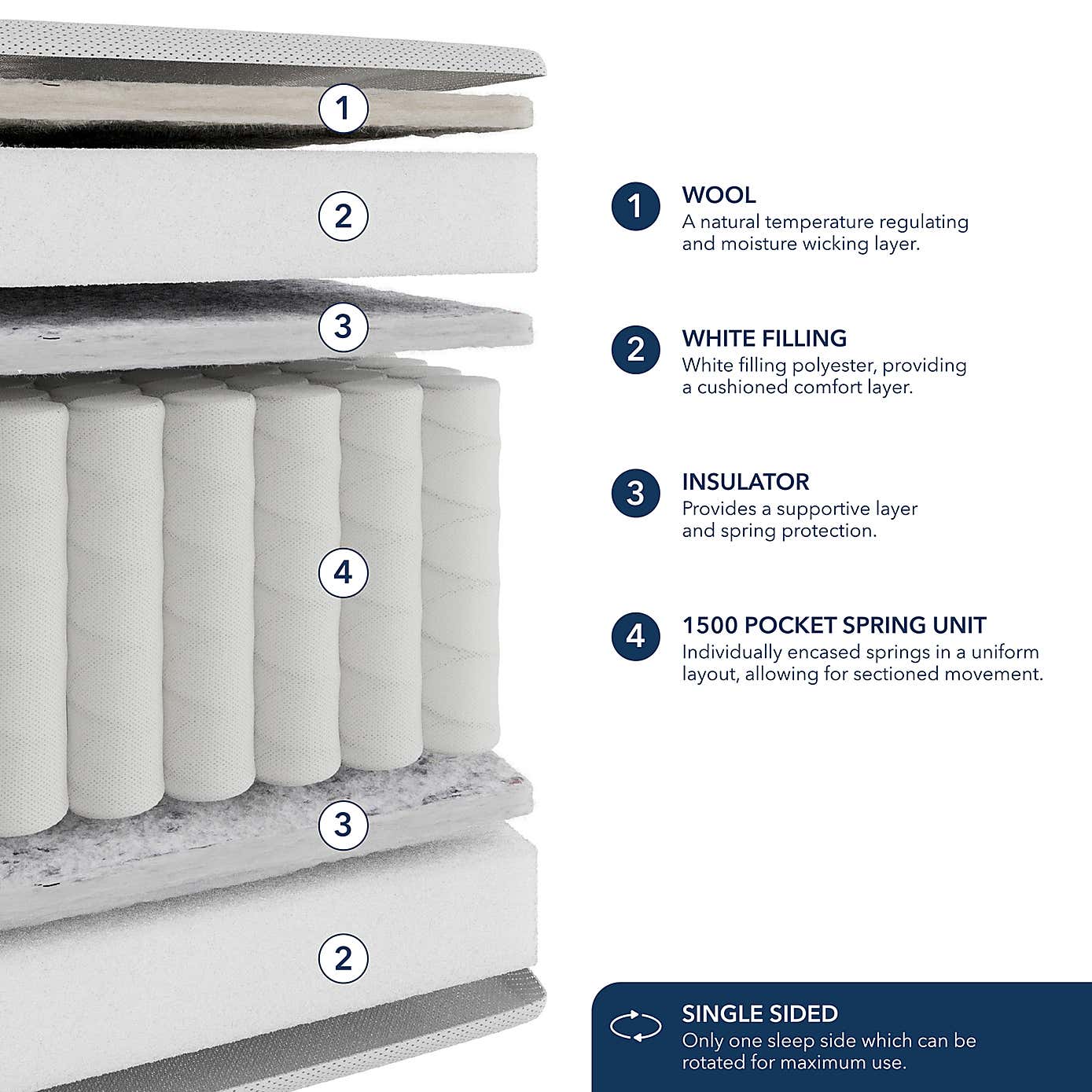 1

2

3

4

3

2

1 WOOL
A natural temperature regulating and moisture wicking layer.

2 WHITE FILLING
White filling polyester, providing a cushioned comfort layer.

3 INSULATOR
Provides a supportive layer and spring protection.

4 1500 POCKET SPRING UNIT
Individually encased springs in a uniform layout, allowing for sectioned movement.

SINGLE SIDED
Only one sleep side which can be rotated for maximum use.