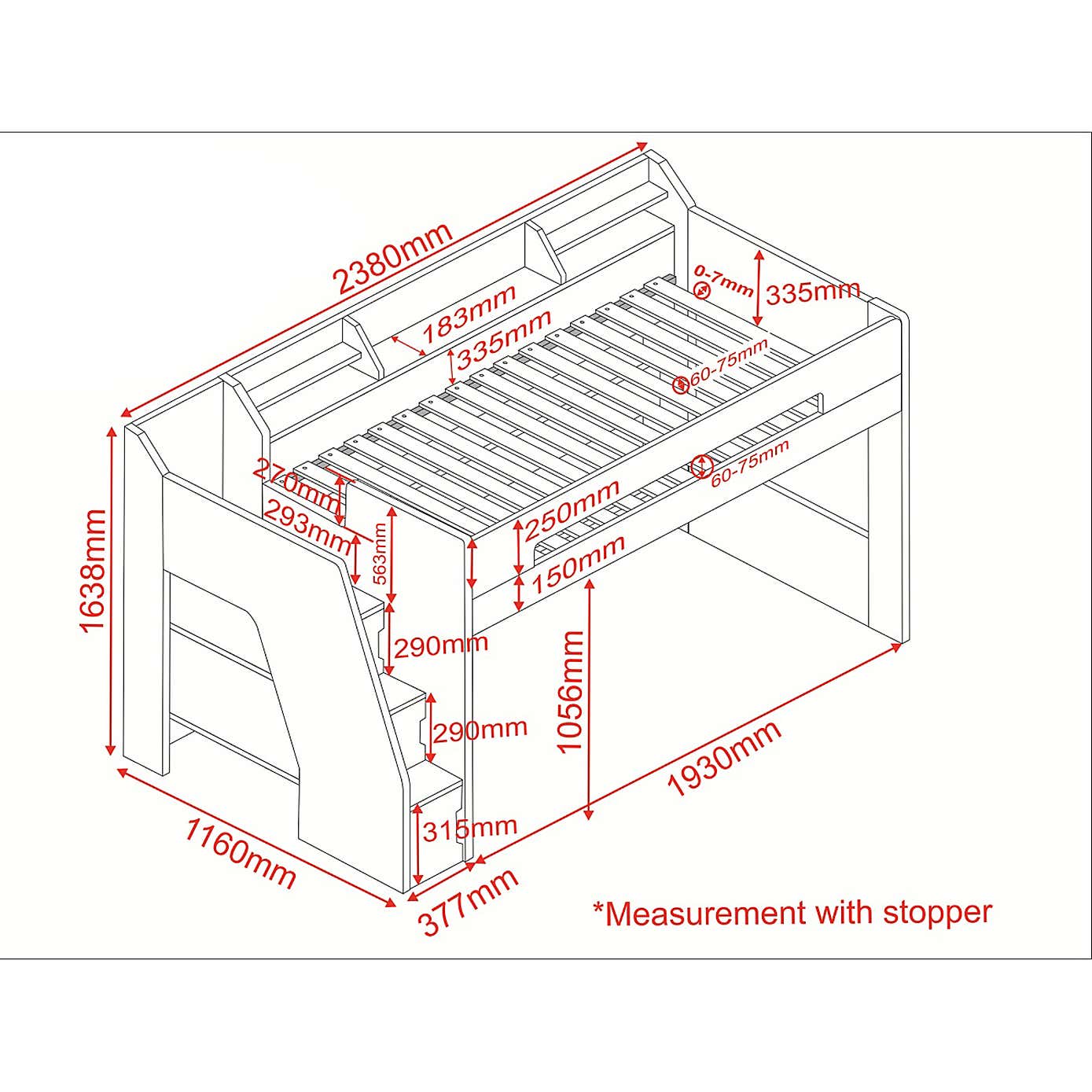 2380mm
183mm
335mm
0-7mm
335mm
60-75mm
60-75mm
270mm
293mm
563mm
250mm
150mm
1638mm
290mm
290mm
1056mm
1930mm
315mm
1160mm
377mm
*Measurement with stopper