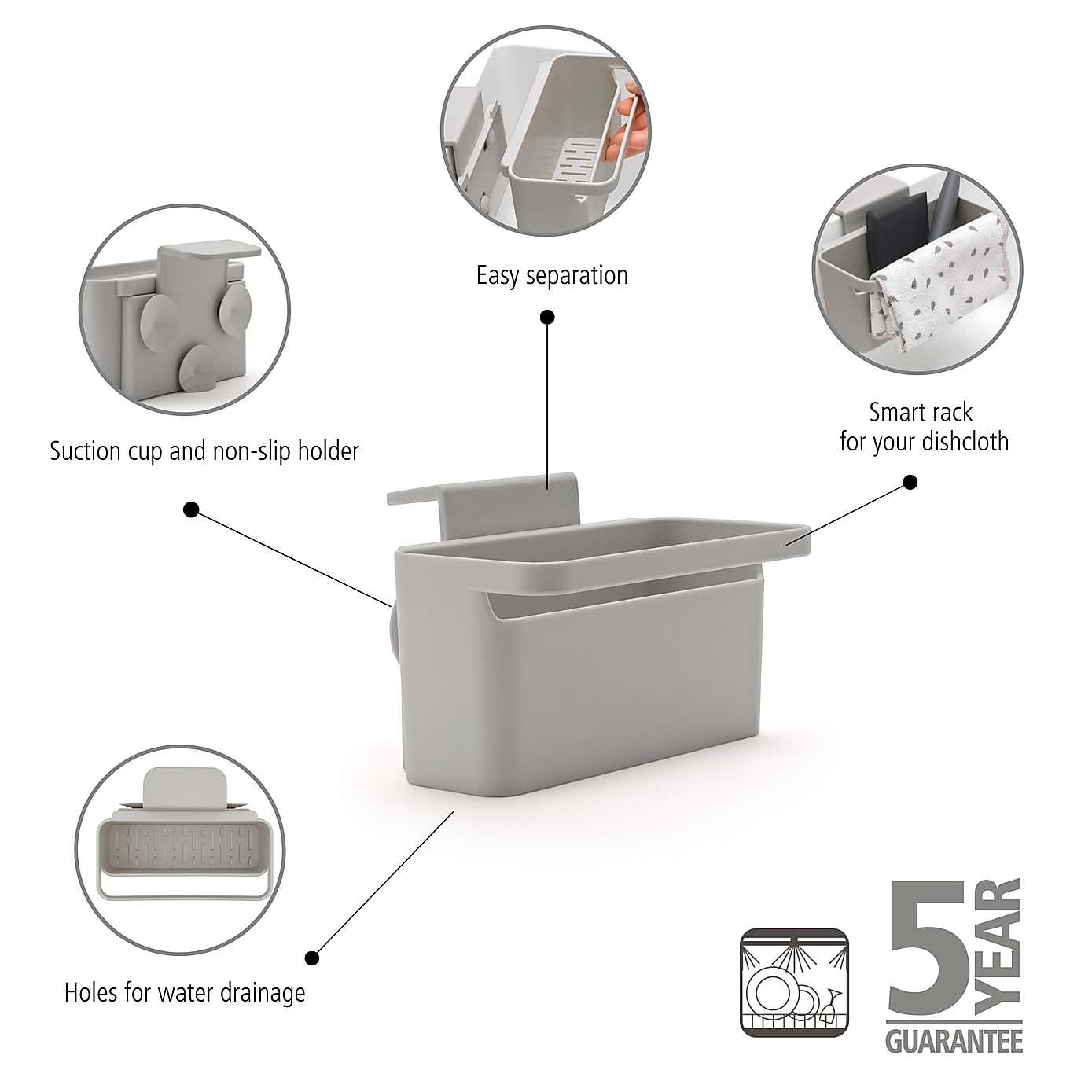 Easy separation

Suction cup and non-slip holder

Smart rack
for your dishcloth

Holes for water drainage

5 YEAR
GUARANTEE