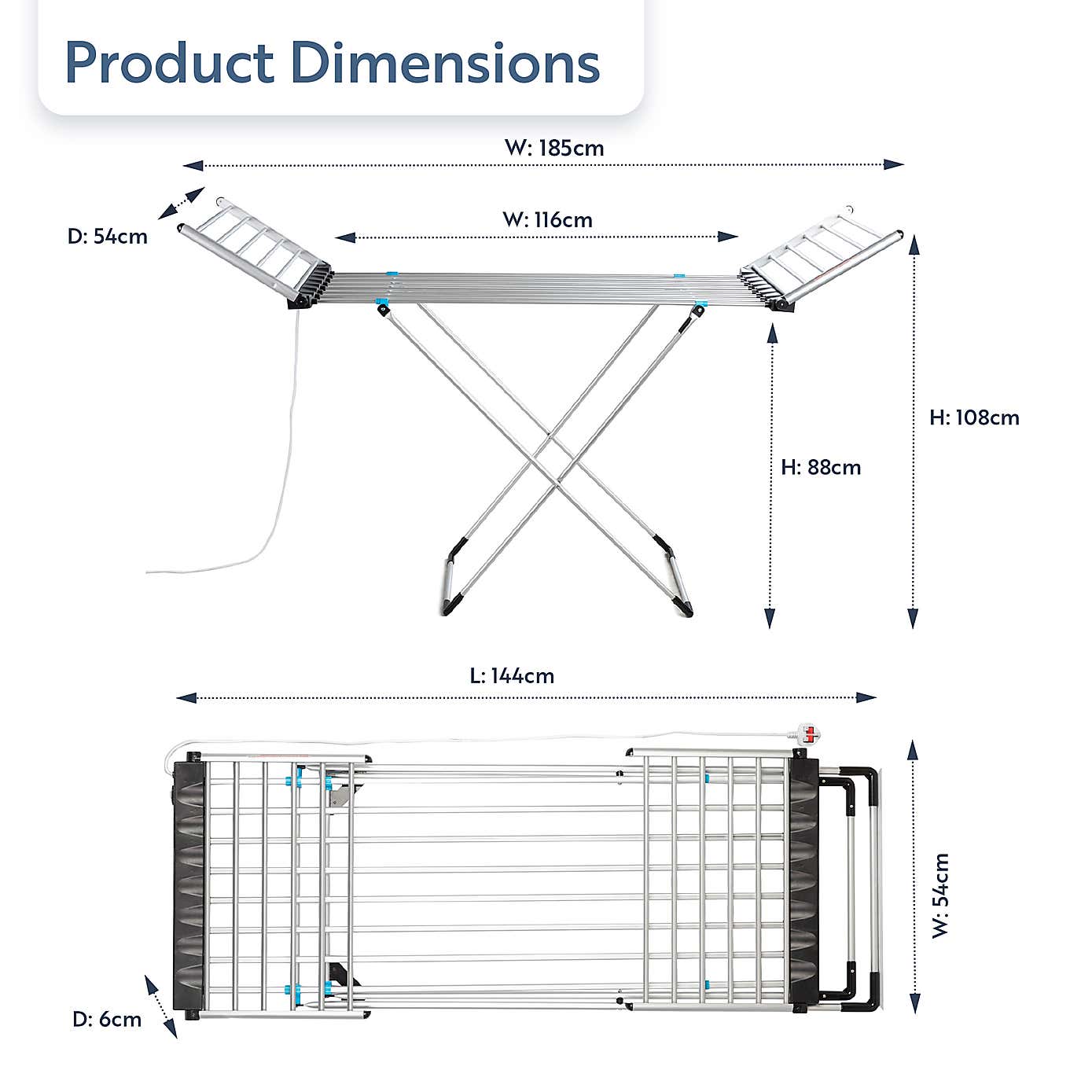 Product Dimensions

W: 185cm

D: 54cm

W: 116cm

H: 108cm

H: 88cm

L: 144cm

W: 54cm

D: 6cm