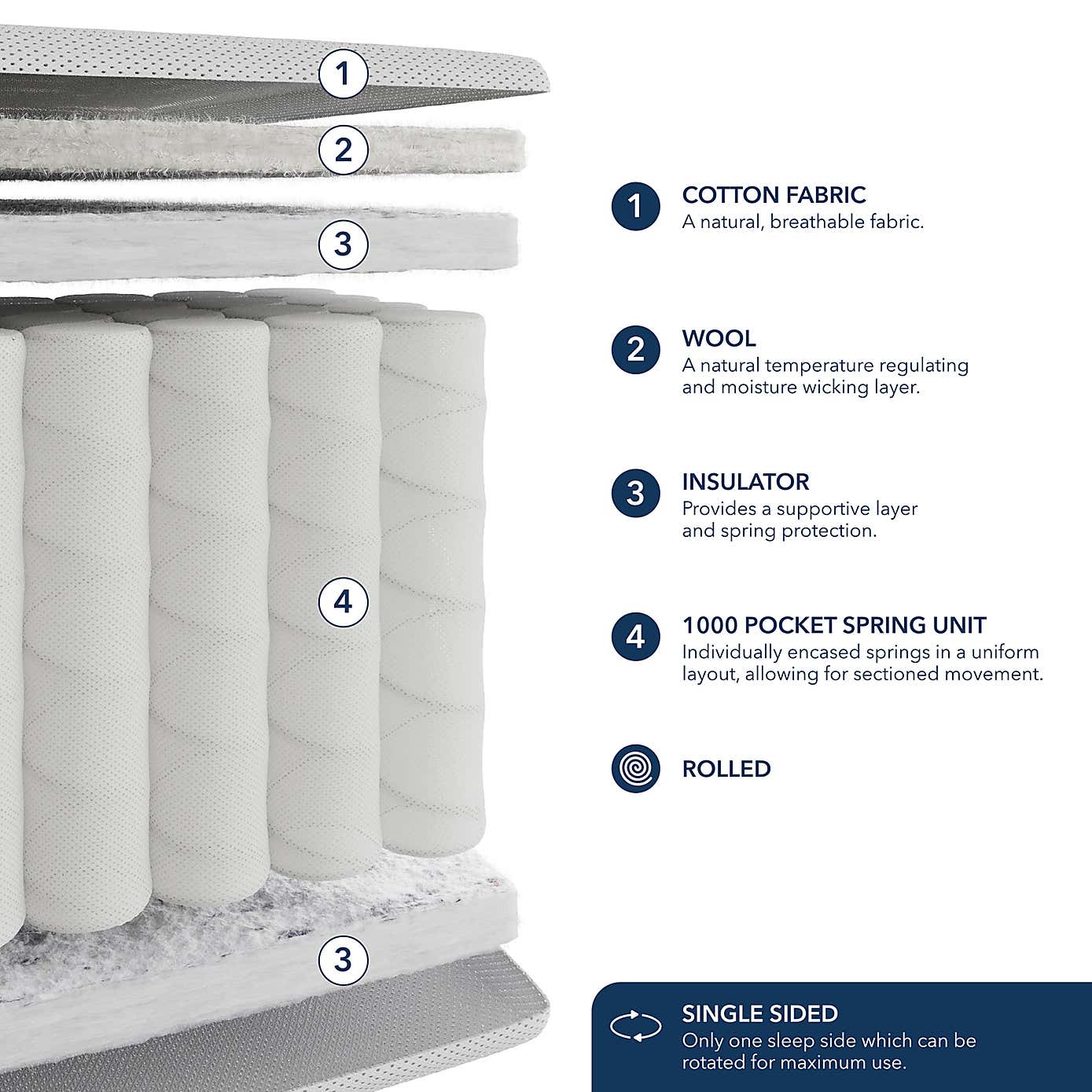 1

2

3

4

3

1 COTTON FABRIC
A natural, breathable fabric.

2 WOOL
A natural temperature regulating and moisture wicking layer.

3 INSULATOR
Provides a supportive layer and spring protection.

4 1000 POCKET SPRING UNIT
Individually encased springs in a uniform layout, allowing for sectioned movement.

ROLLED

SINGLE SIDED
Only one sleep side which can be rotated for maximum use.