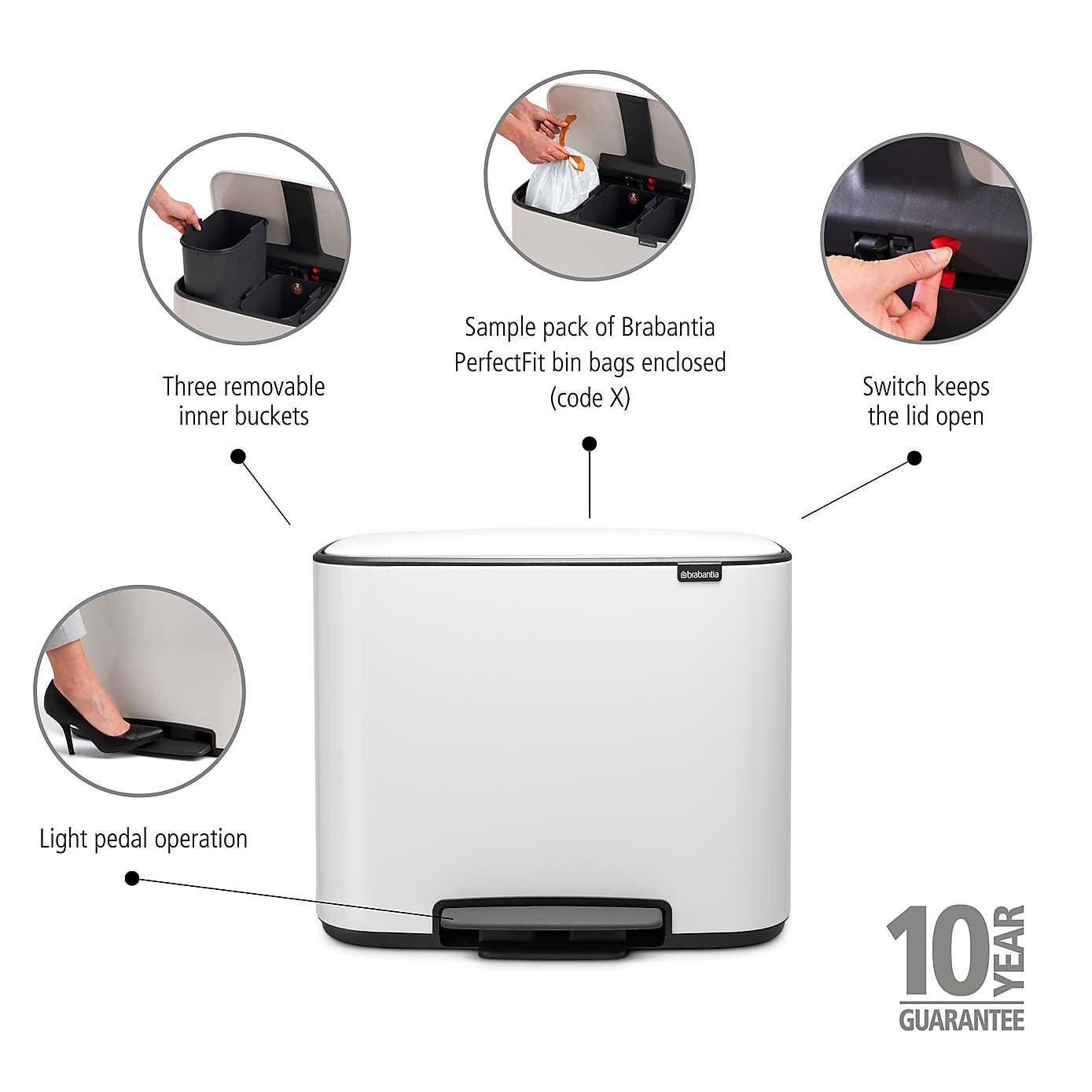 Three removable inner buckets

Sample pack of Brabantia PerfectFit bin bags enclosed (code X)

Switch keeps the lid open

brabantia

Light pedal operation

10 YEAR GUARANTEE