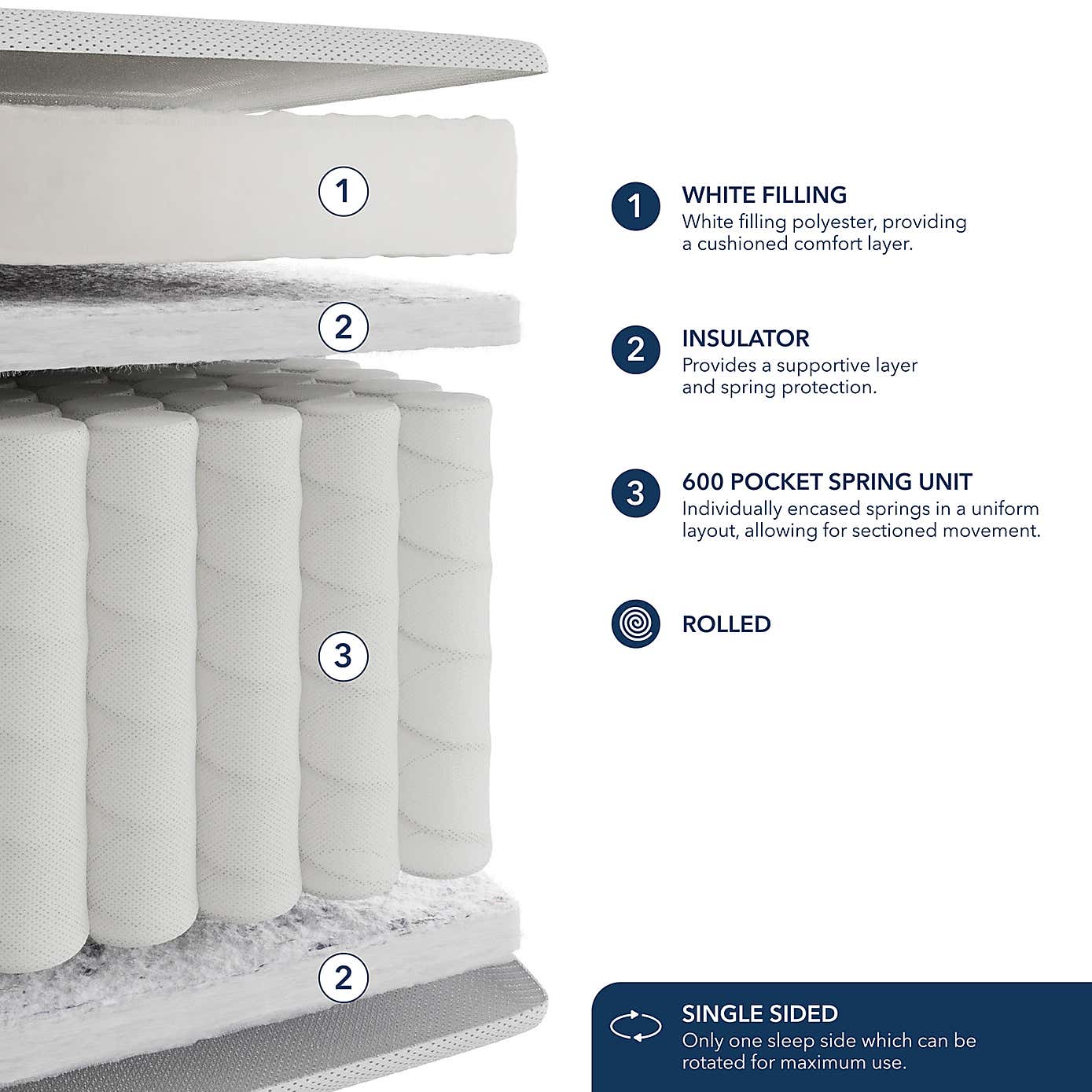 1

2

3

2

1 WHITE FILLING
White filling polyester, providing a cushioned comfort layer.

2 INSULATOR
Provides a supportive layer and spring protection.

3 600 POCKET SPRING UNIT
Individually encased springs in a uniform layout, allowing for sectioned movement.

ROLLED

SINGLE SIDED
Only one sleep side which can be rotated for maximum use.