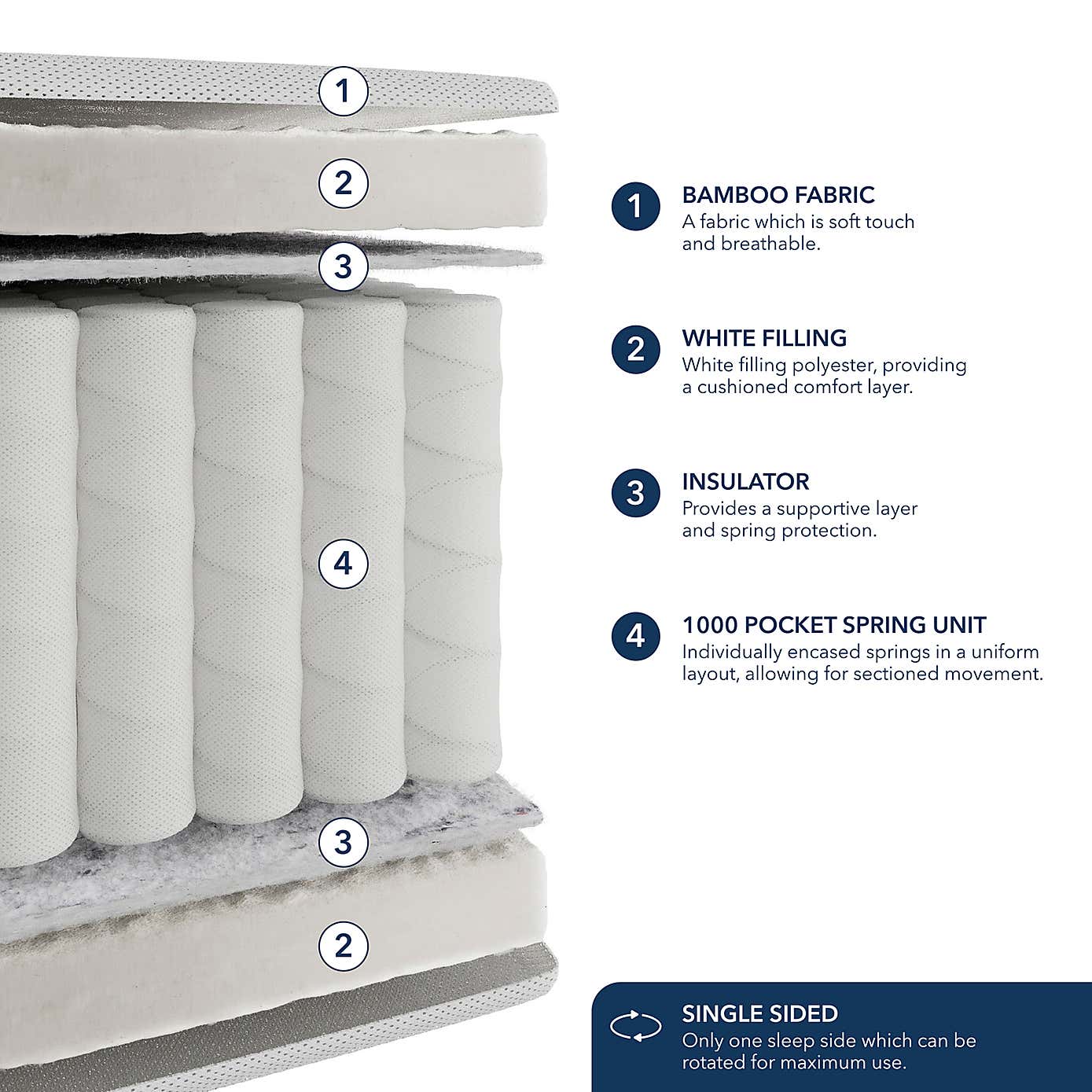 1
2
3
4
3
2

1 BAMBOO FABRIC
A fabric which is soft touch and breathable.

2 WHITE FILLING
White filling polyester, providing a cushioned comfort layer.

3 INSULATOR
Provides a supportive layer and spring protection.

4 1000 POCKET SPRING UNIT
Individually encased springs in a uniform layout, allowing for sectioned movement.

SINGLE SIDED
Only one sleep side which can be rotated for maximum use.