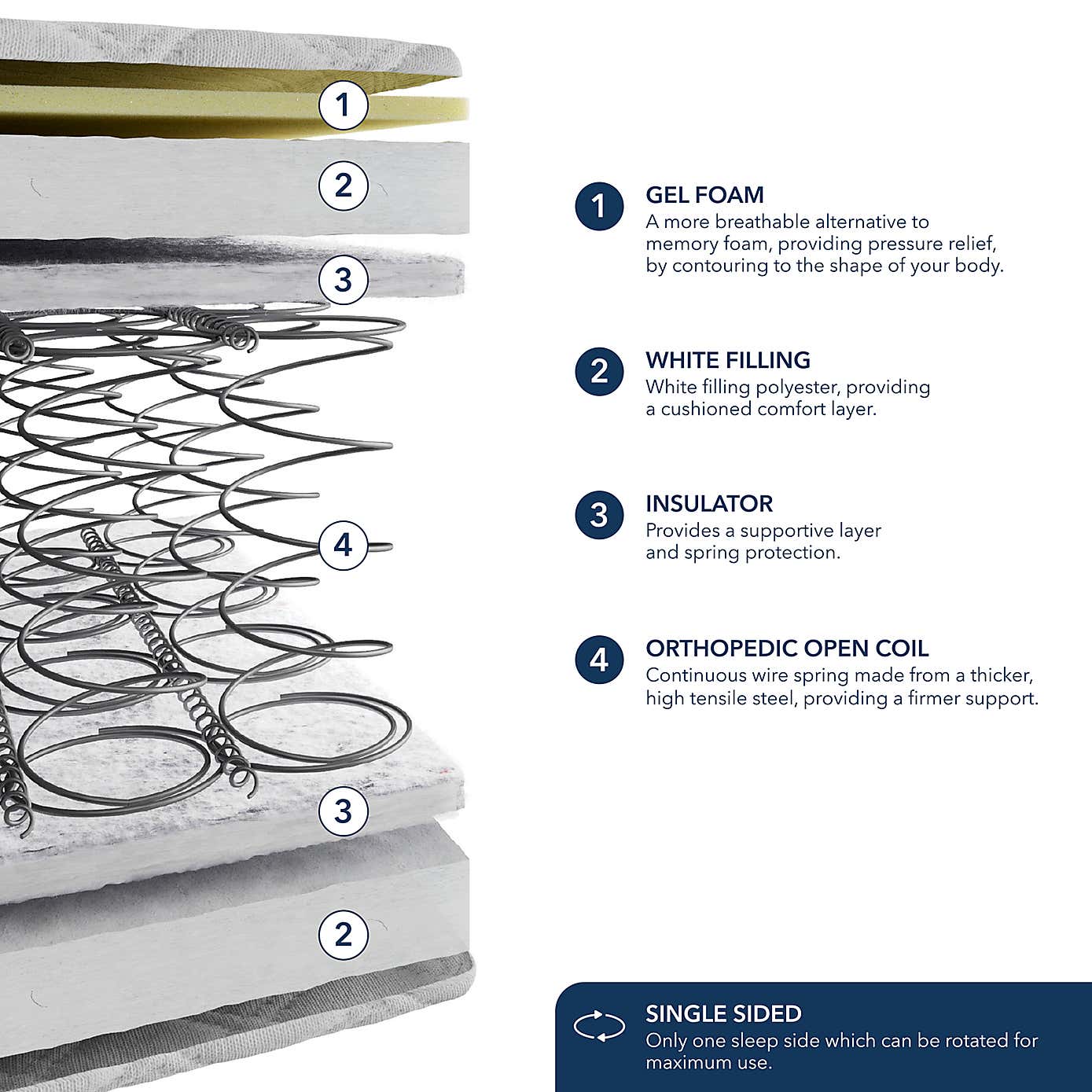 1
2
3
4
3
2

1 GEL FOAM
A more breathable alternative to memory foam, providing pressure relief, by contouring to the shape of your body.

2 WHITE FILLING
White filling polyester, providing a cushioned comfort layer.

3 INSULATOR
Provides a supportive layer and spring protection.

4 ORTHOPEDIC OPEN COIL
Continuous wire spring made from a thicker, high tensile steel, providing a firmer support.

SINGLE SIDED
Only one sleep side which can be rotated for maximum use.