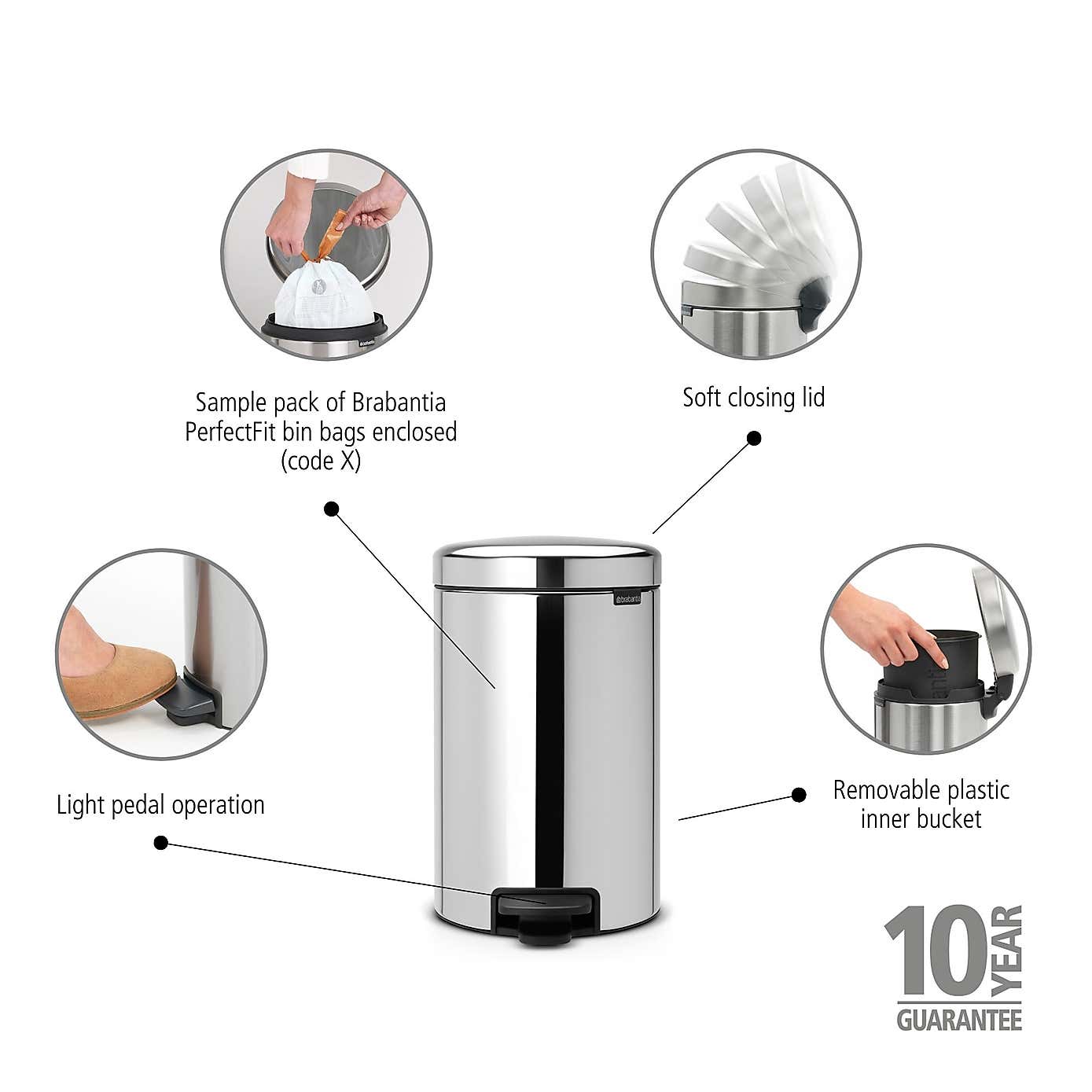 Sample pack of Brabantia PerfectFit bin bags enclosed (code X)

Soft closing lid

brabantia

Light pedal operation

Removable plastic inner bucket

10 YEAR GUARANTEE