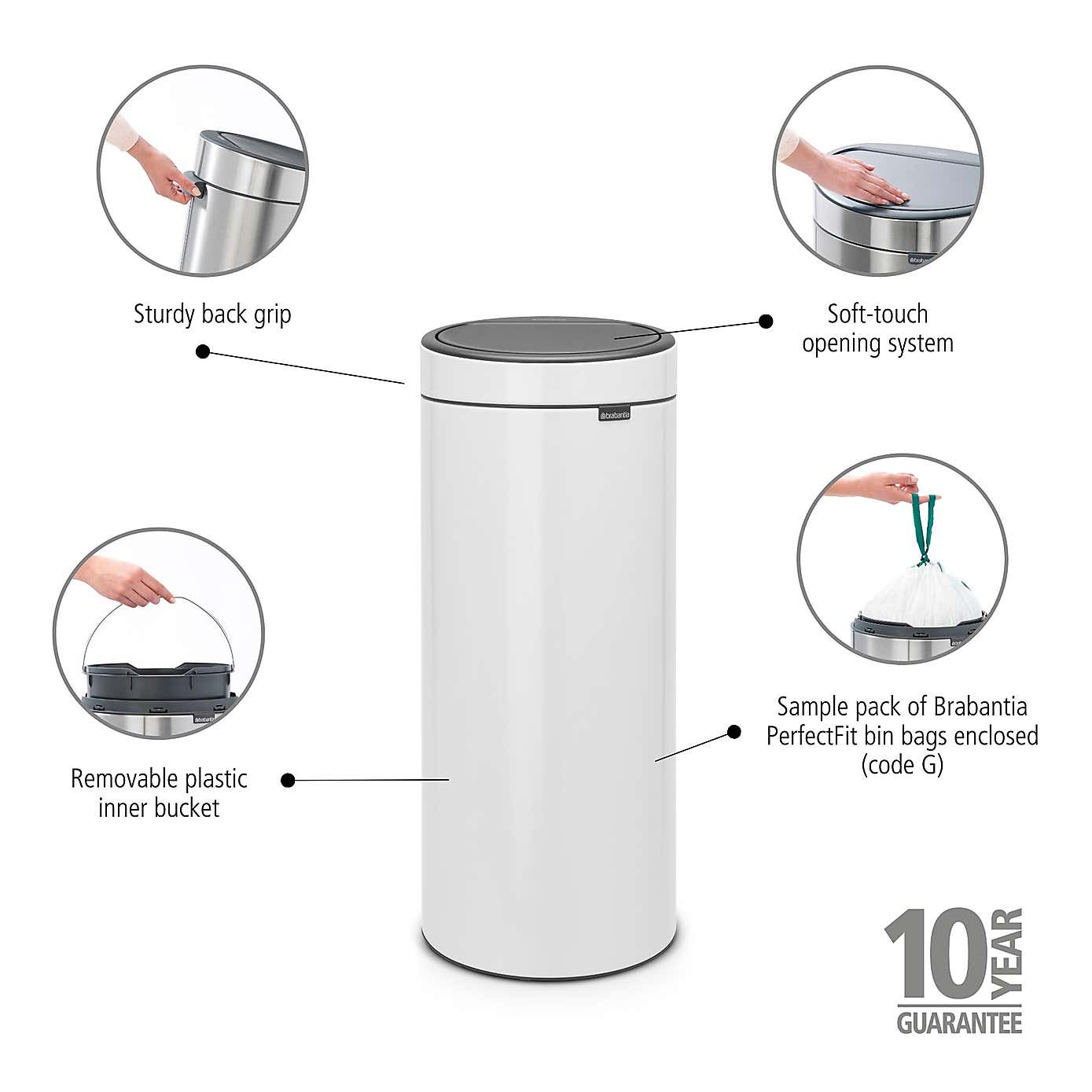 Sturdy back grip

Soft-touch opening system

brabantia

Removable plastic inner bucket

Sample pack of Brabantia PerfectFit bin bags enclosed (code G)

10 YEAR GUARANTEE