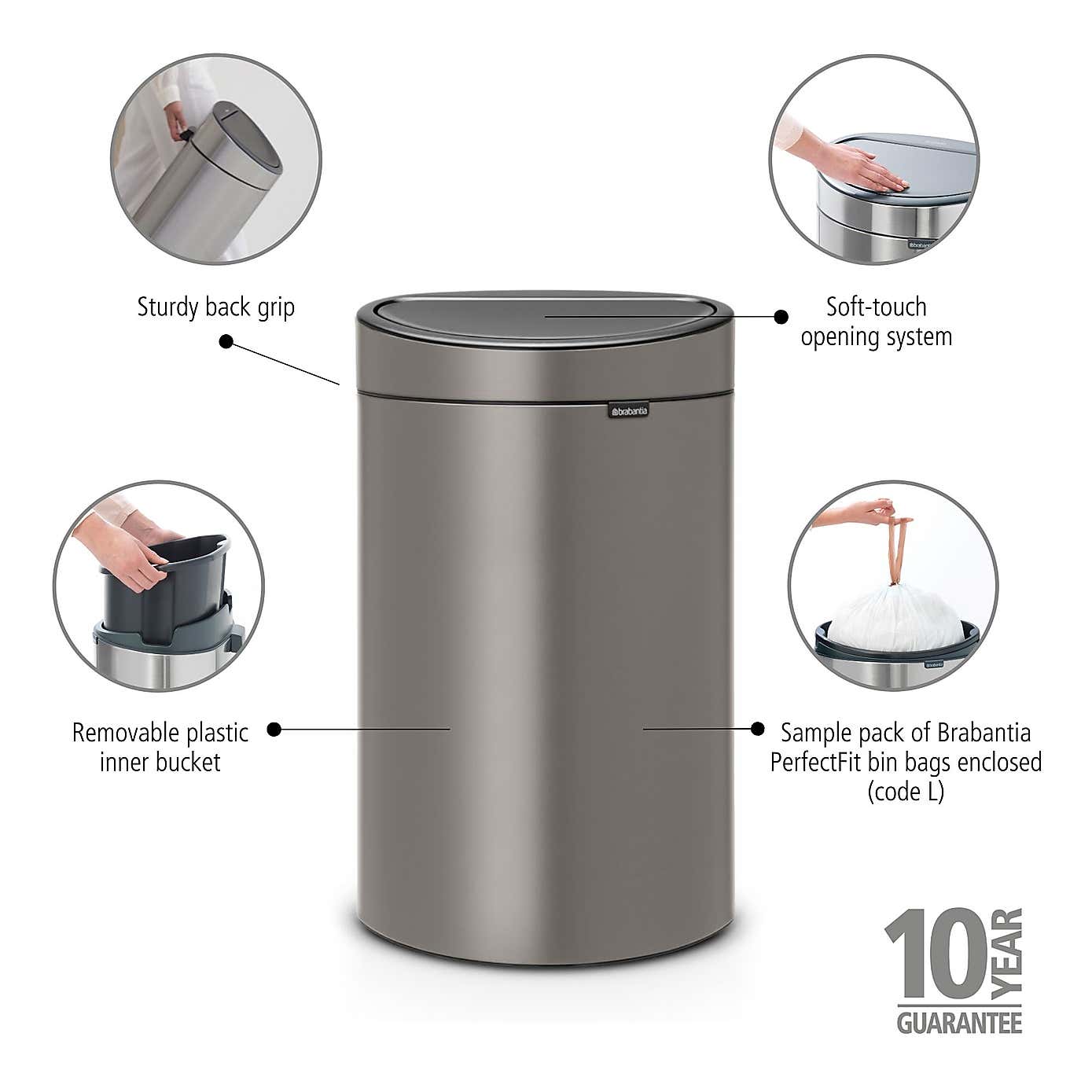 Sturdy back grip

Soft-touch opening system

brabantia

Removable plastic inner bucket

Sample pack of Brabantia PerfectFit bin bags enclosed (code L)

10 YEAR GUARANTEE