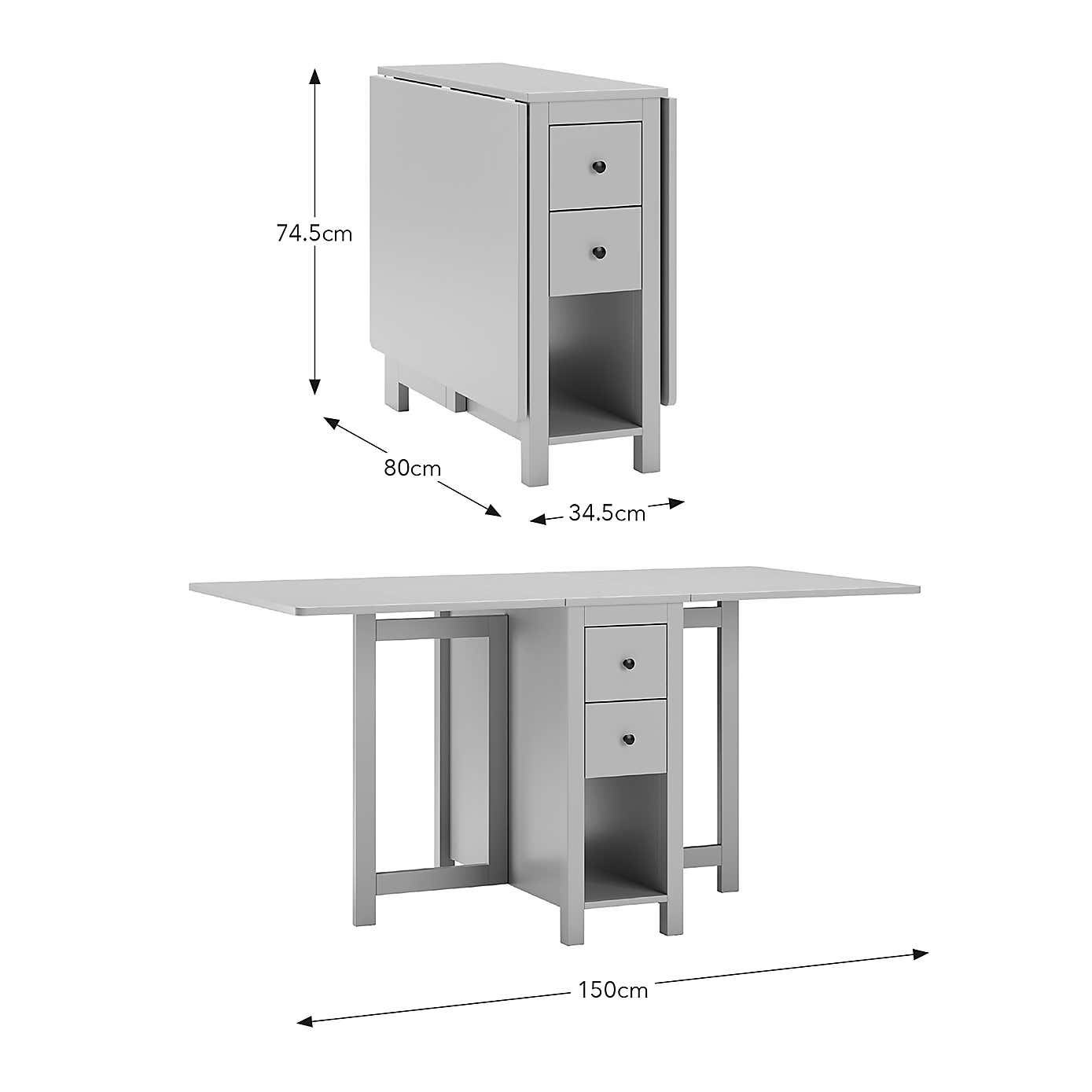 74.5cm

80cm

34.5cm

150cm