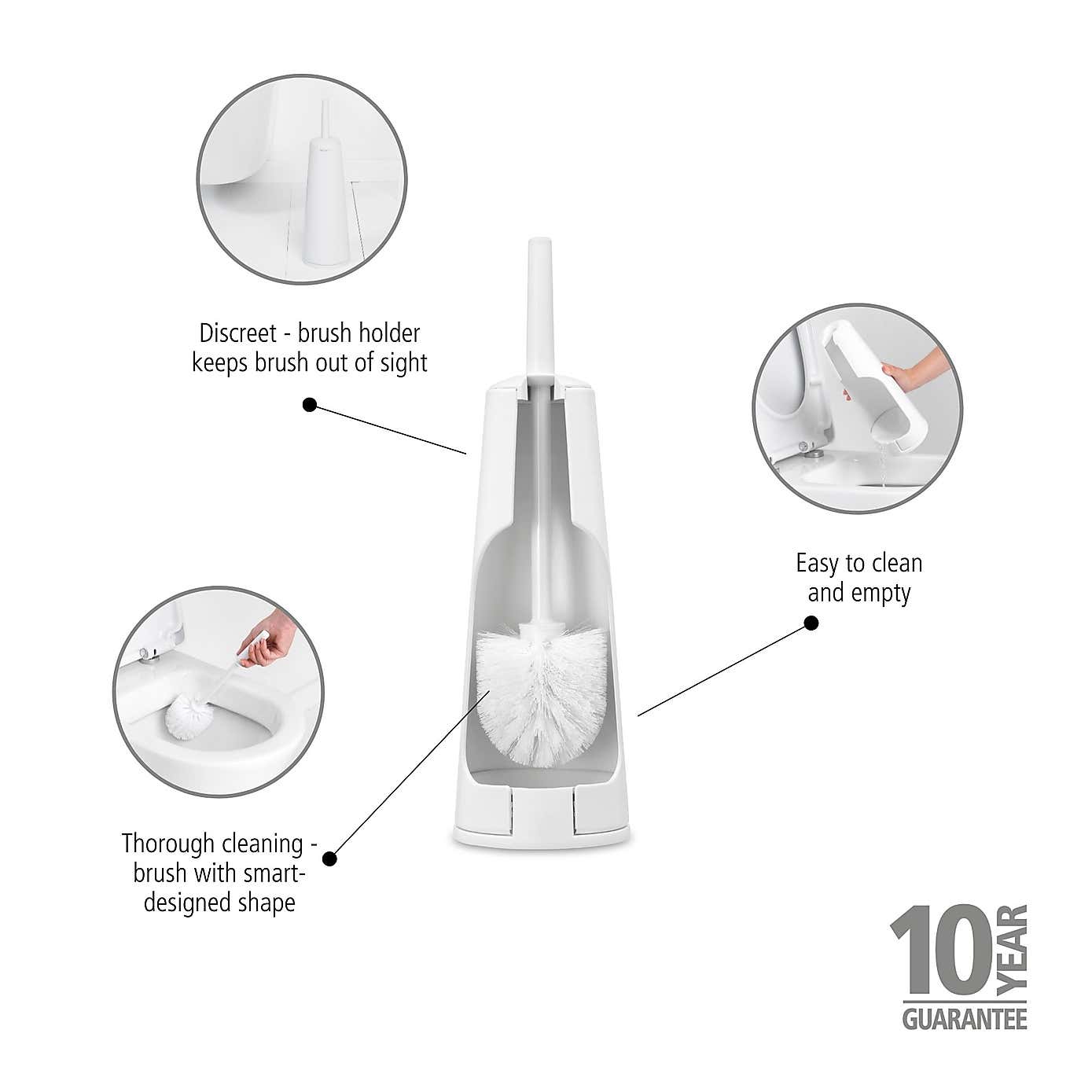 Discreet - brush holder keeps brush out of sight

Easy to clean and empty

Thorough cleaning - brush with smart-designed shape

10 YEAR
GUARANTEE