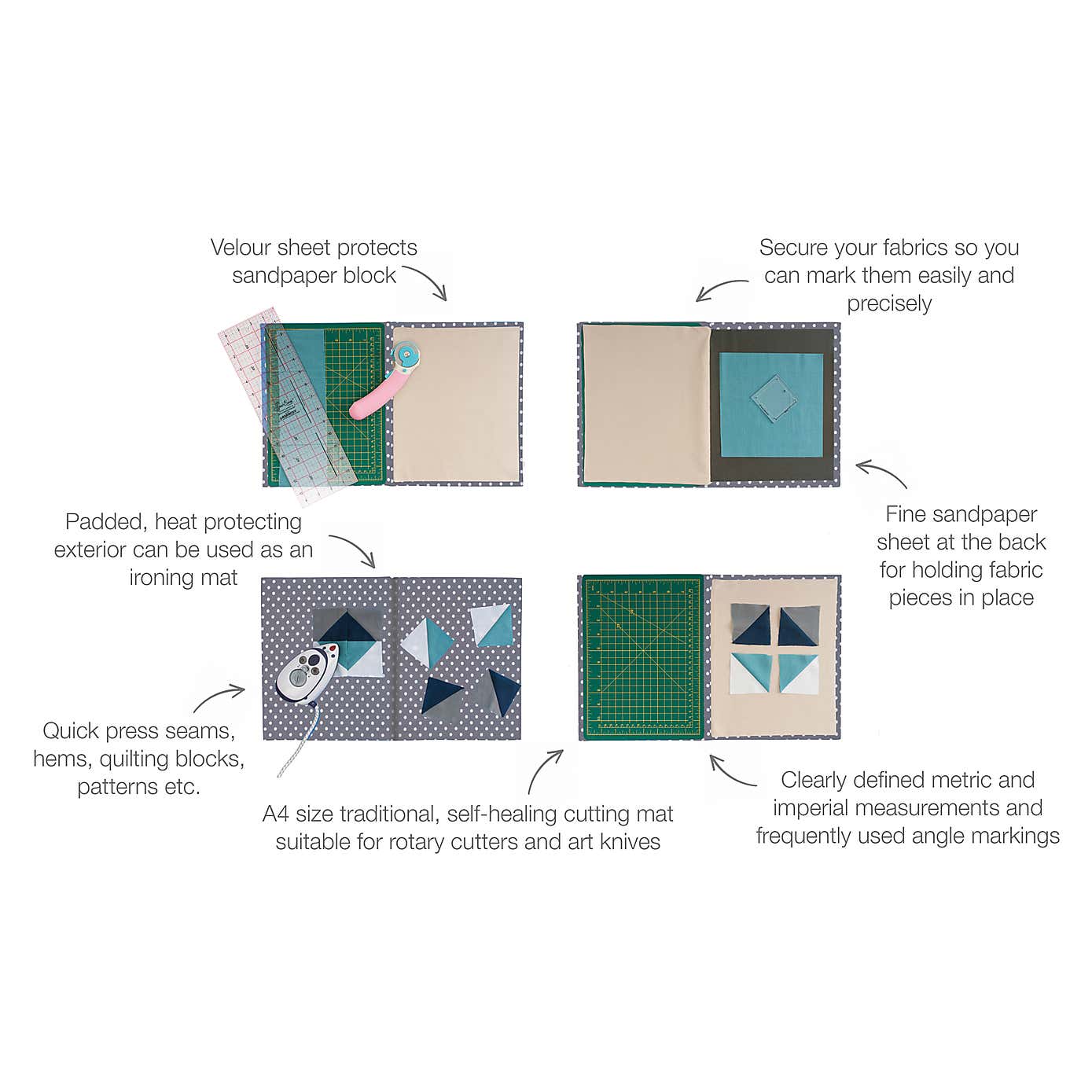 Velour sheet protects sandpaper block

Secure your fabrics so you can mark them easily and precisely

Padded, heat protecting exterior can be used as an ironing mat

Fine sandpaper sheet at the back for holding fabric pieces in place

Quick press seams, hems, quilting blocks, patterns etc.

A4 size traditional, self-healing cutting mat suitable for rotary cutters and art knives

Clearly defined metric and imperial measurements and frequently used angle markings