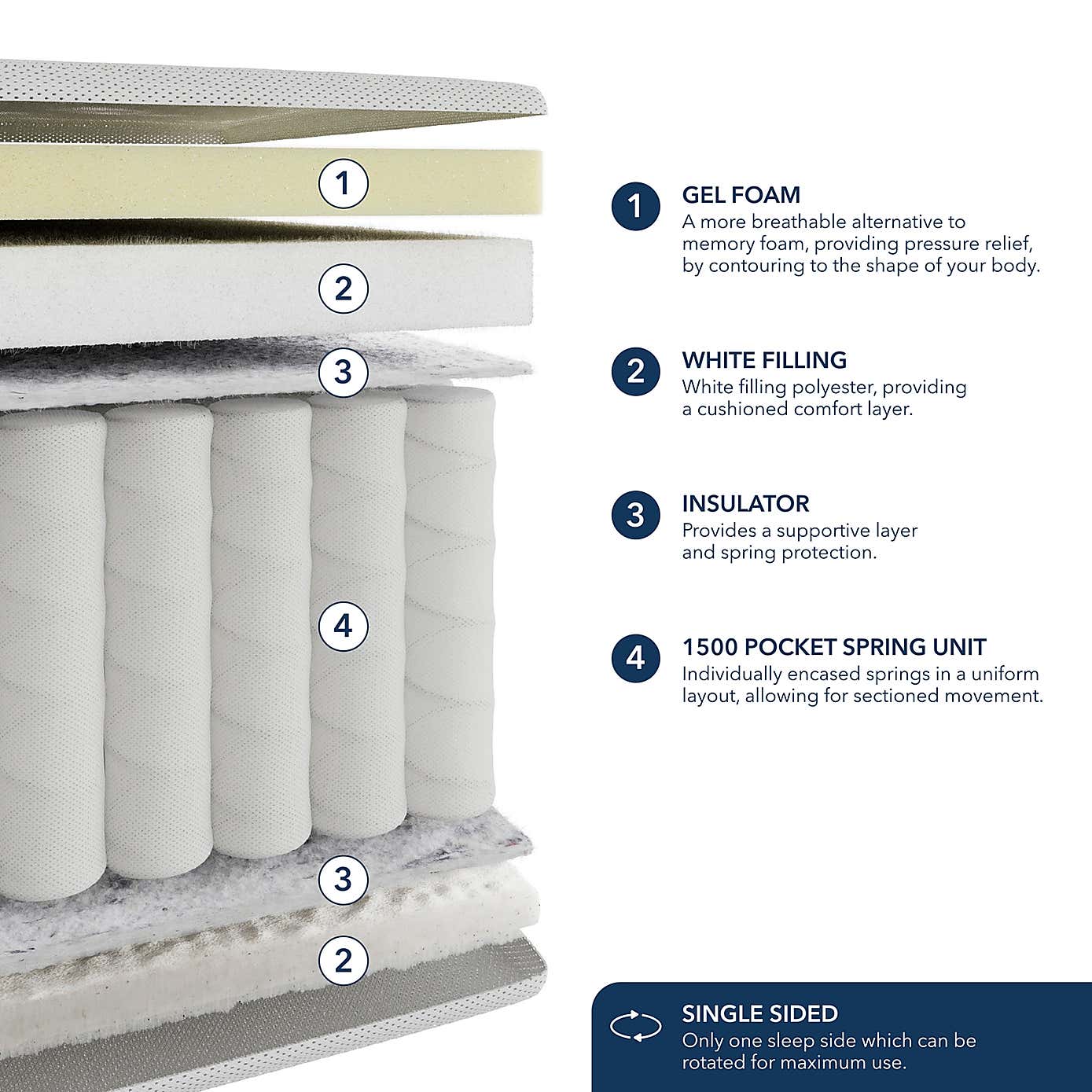 1

2

3

4

3

2

1 GEL FOAM
A more breathable alternative to memory foam, providing pressure relief, by contouring to the shape of your body.

2 WHITE FILLING
White filling polyester, providing a cushioned comfort layer.

3 INSULATOR
Provides a supportive layer and spring protection.

4 1500 POCKET SPRING UNIT
Individually encased springs in a uniform layout, allowing for sectioned movement.

SINGLE SIDED
Only one sleep side which can be rotated for maximum use.