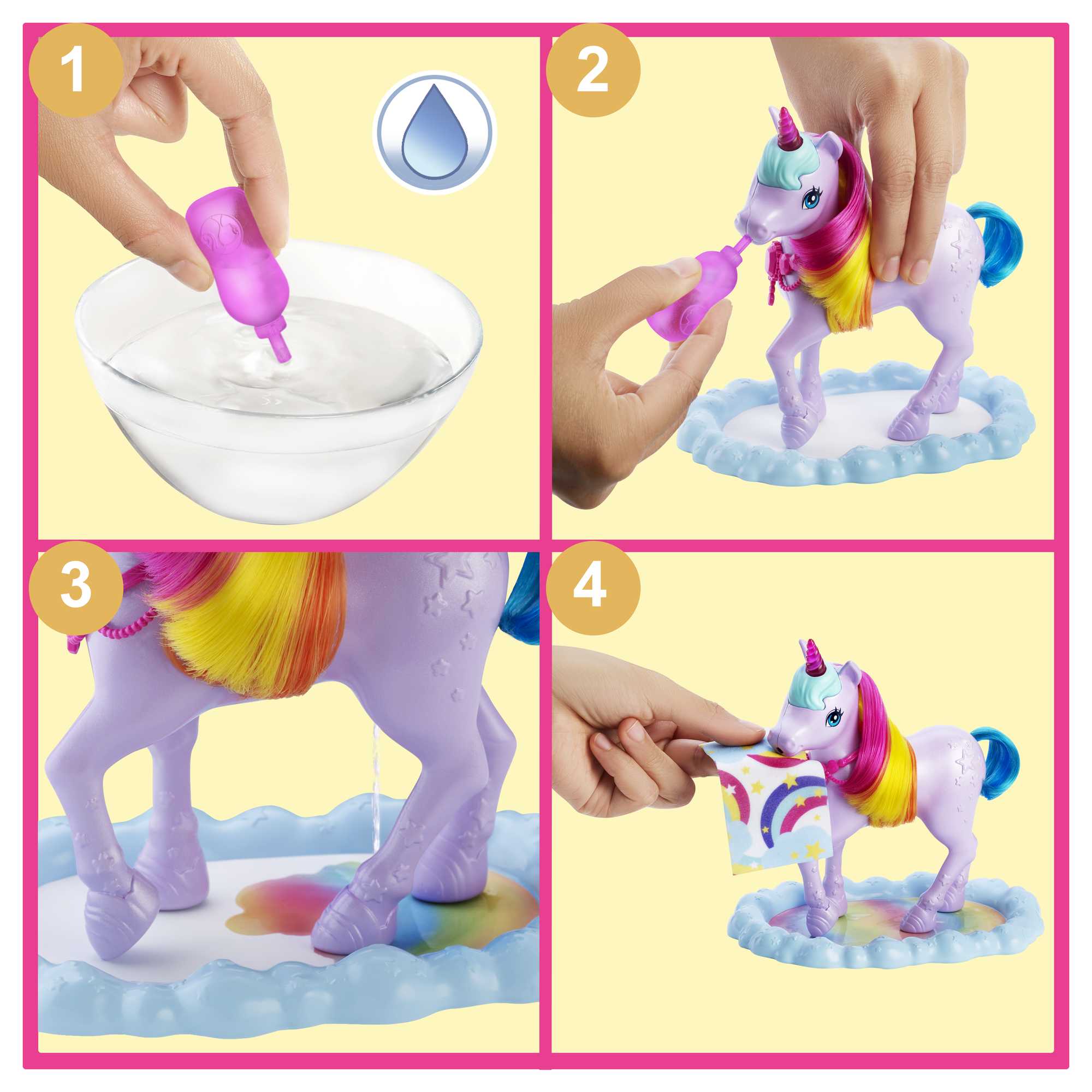 1

2

3

4