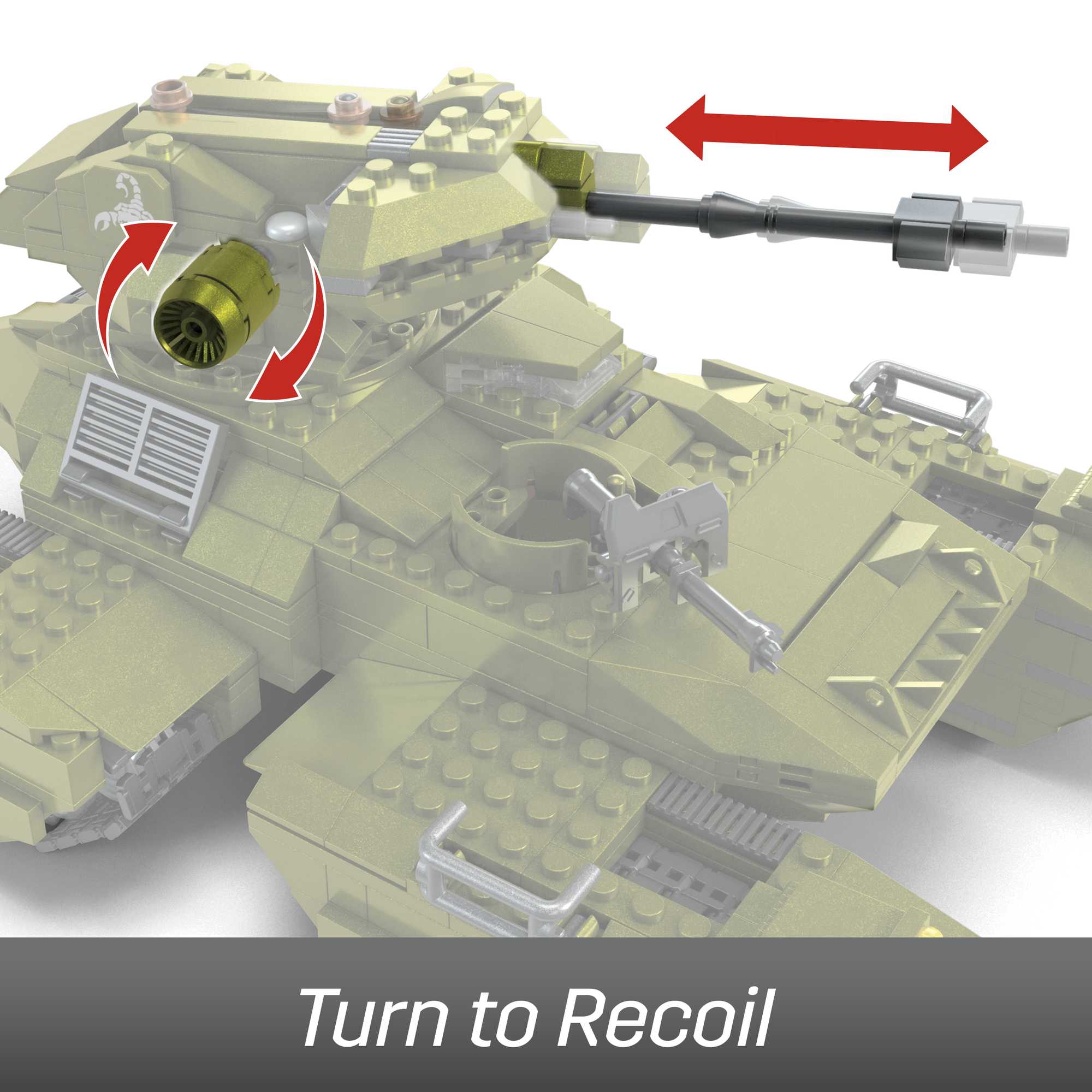 Turn to Recoil