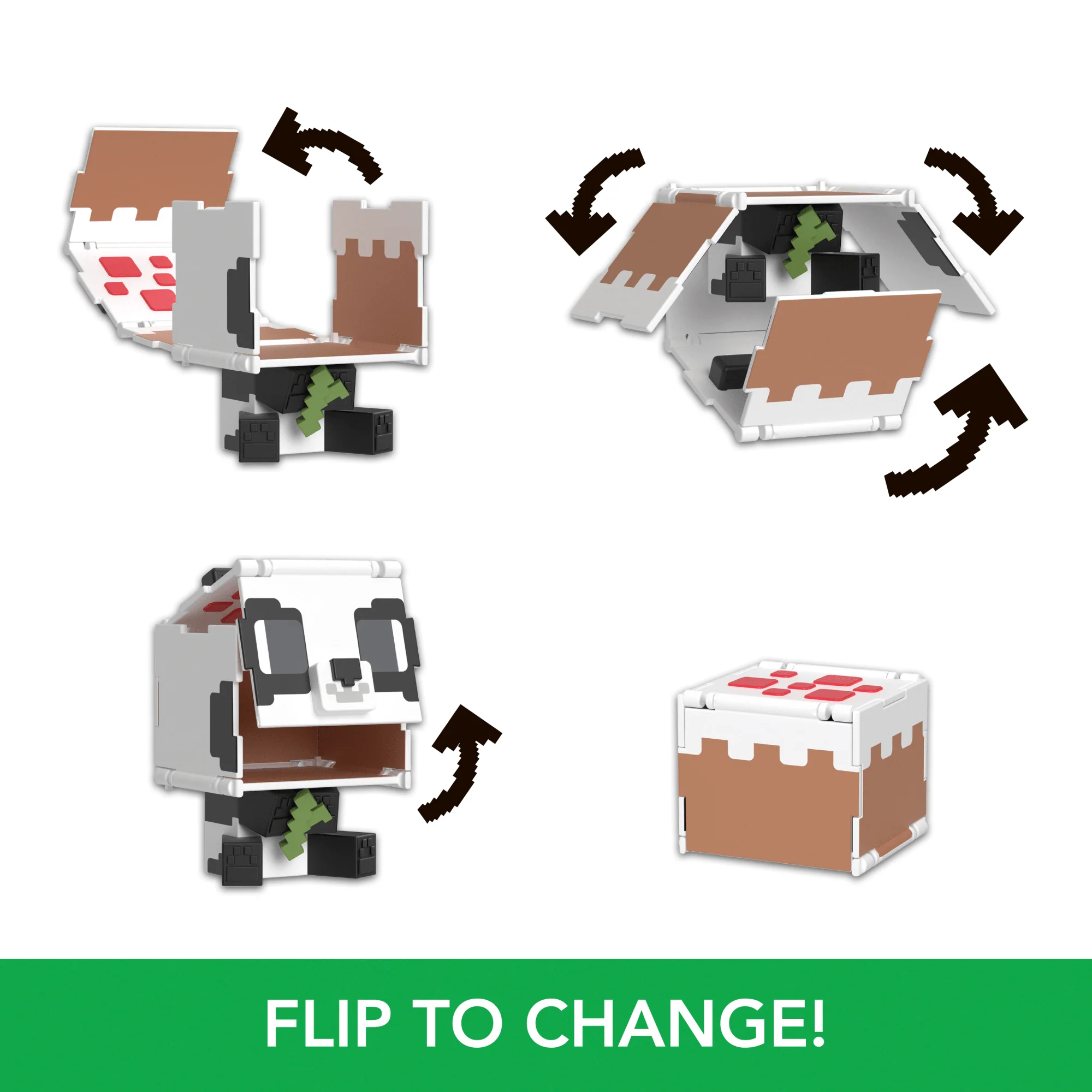 FLIP TO CHANGE!