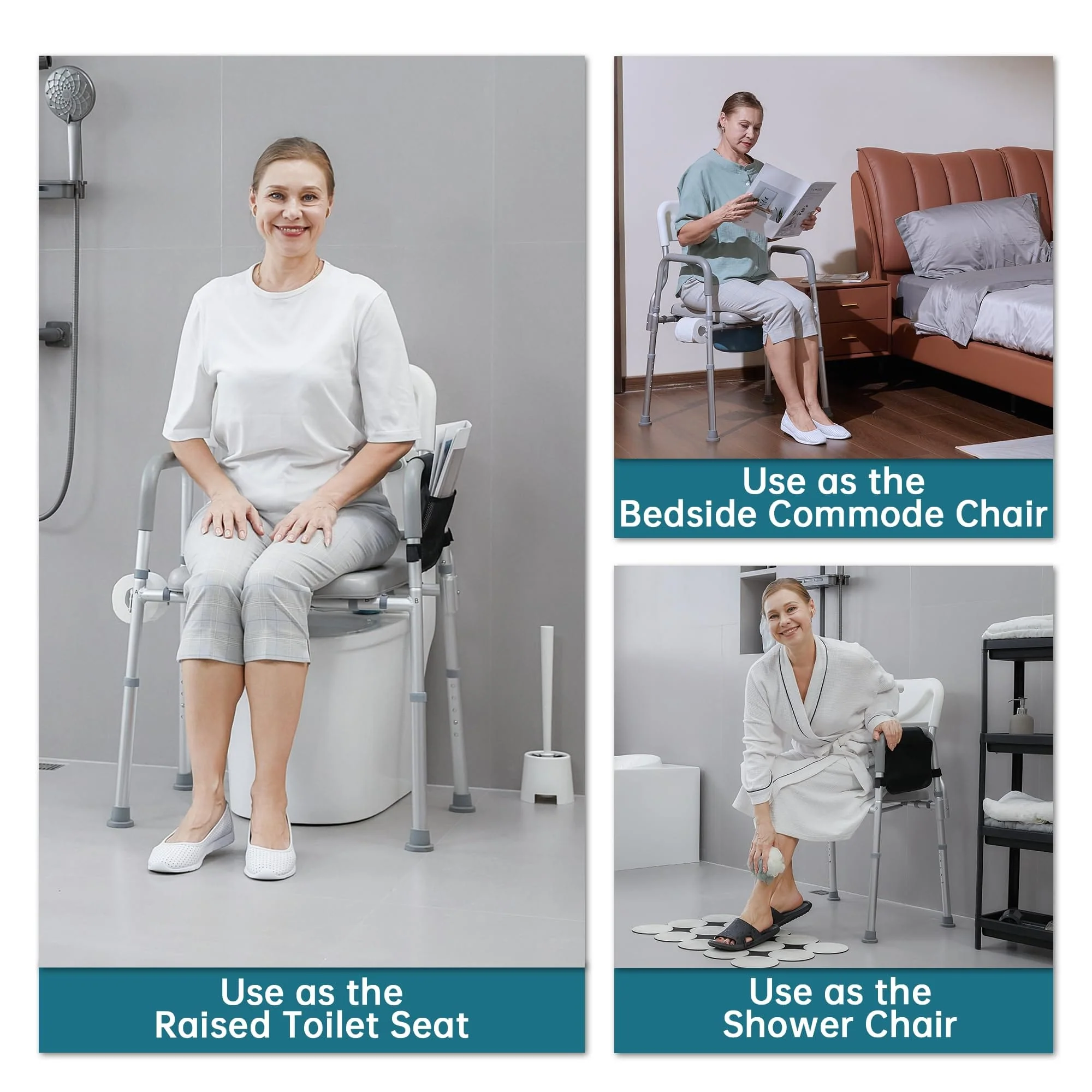 Use as the
Raised Toilet Seat

Use as the
Bedside Commode Chair

Use as the
Shower Chair