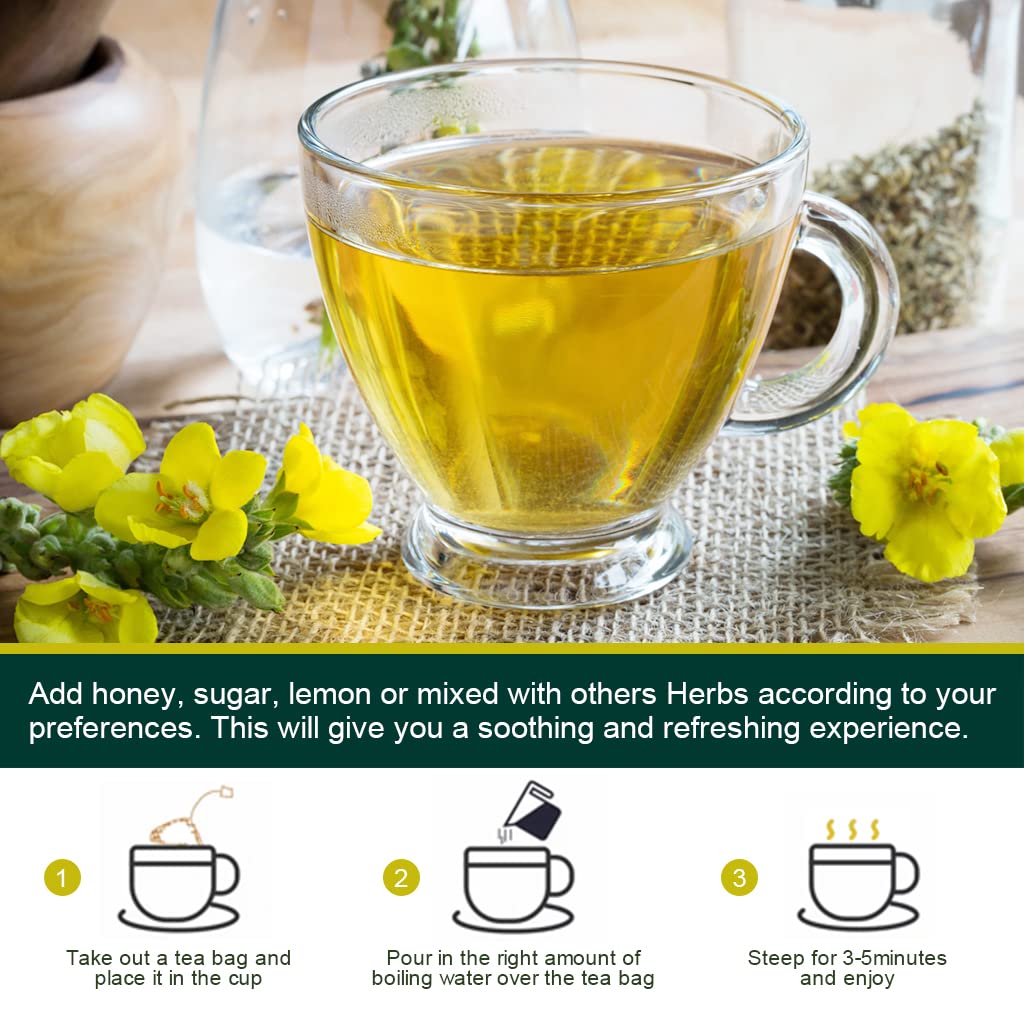 Add honey, sugar, lemon or mixed with others Herbs according to your preferences. This will give you a soothing and refreshing experience.

1

Take out a tea bag and place it in the cup

2

Pour in the right amount of boiling water over the tea bag

3

Steep for 3-5minutes and enjoy